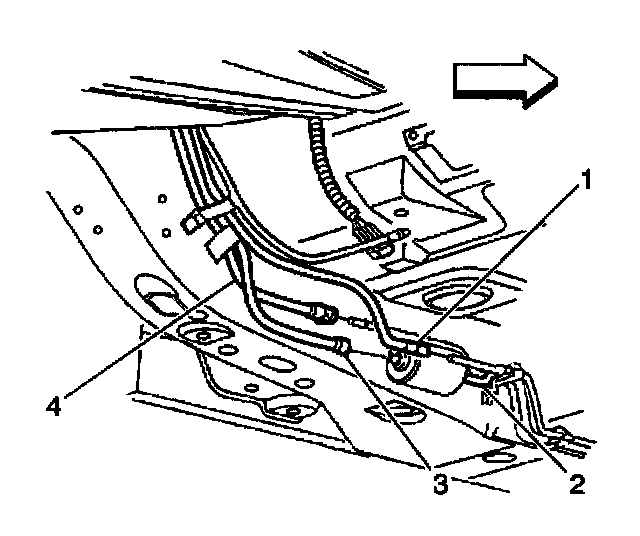 1
4
3
2