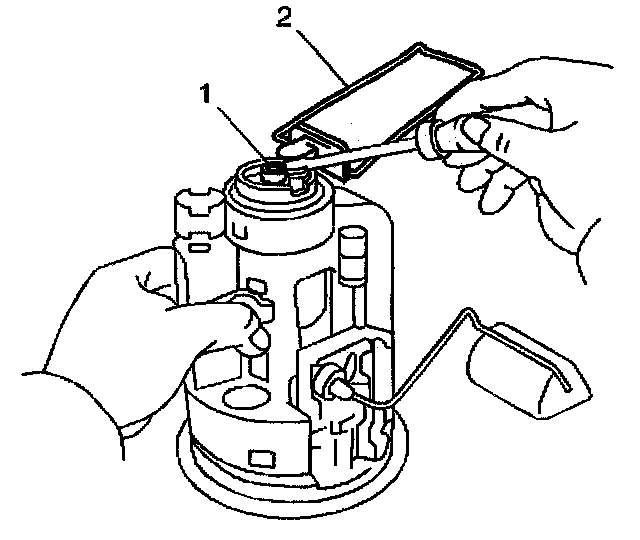 2
1