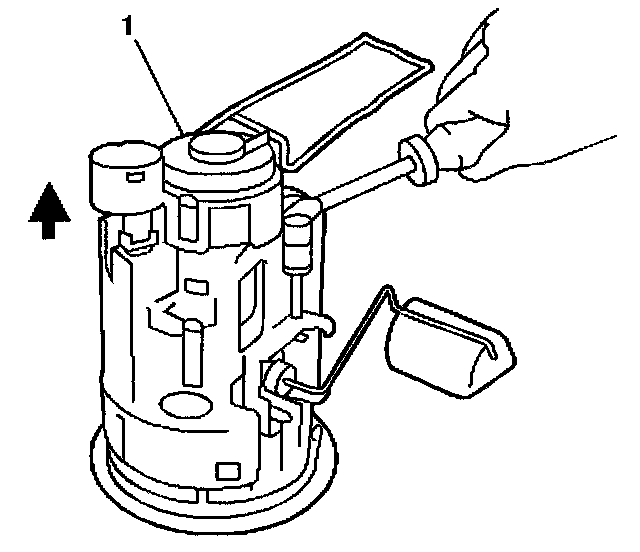 1