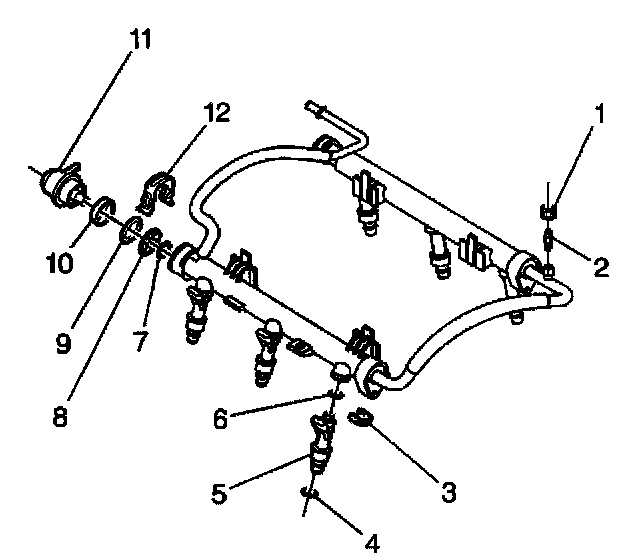 11
12
1
2
10
9
7
8
6
3
5
4