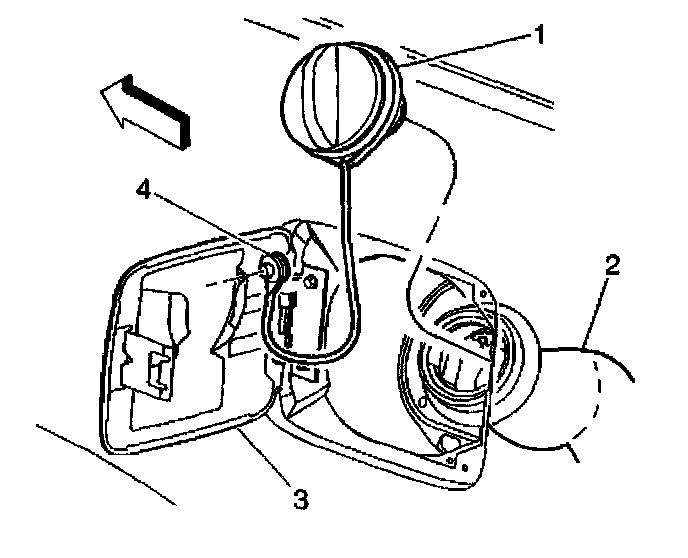 1
4
2
3