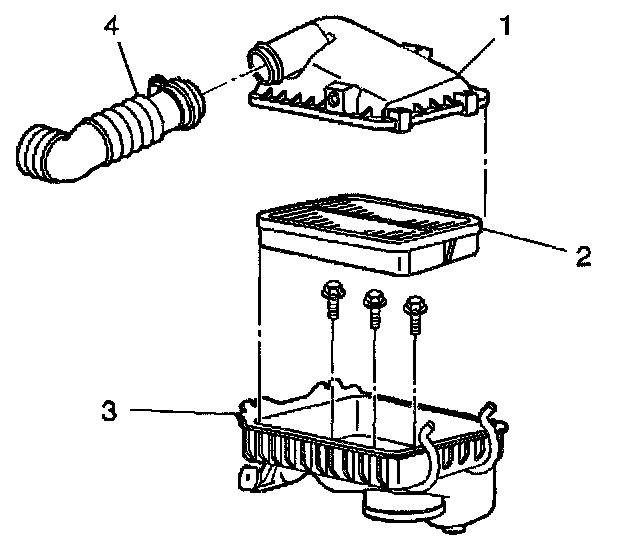 4
1
2
3