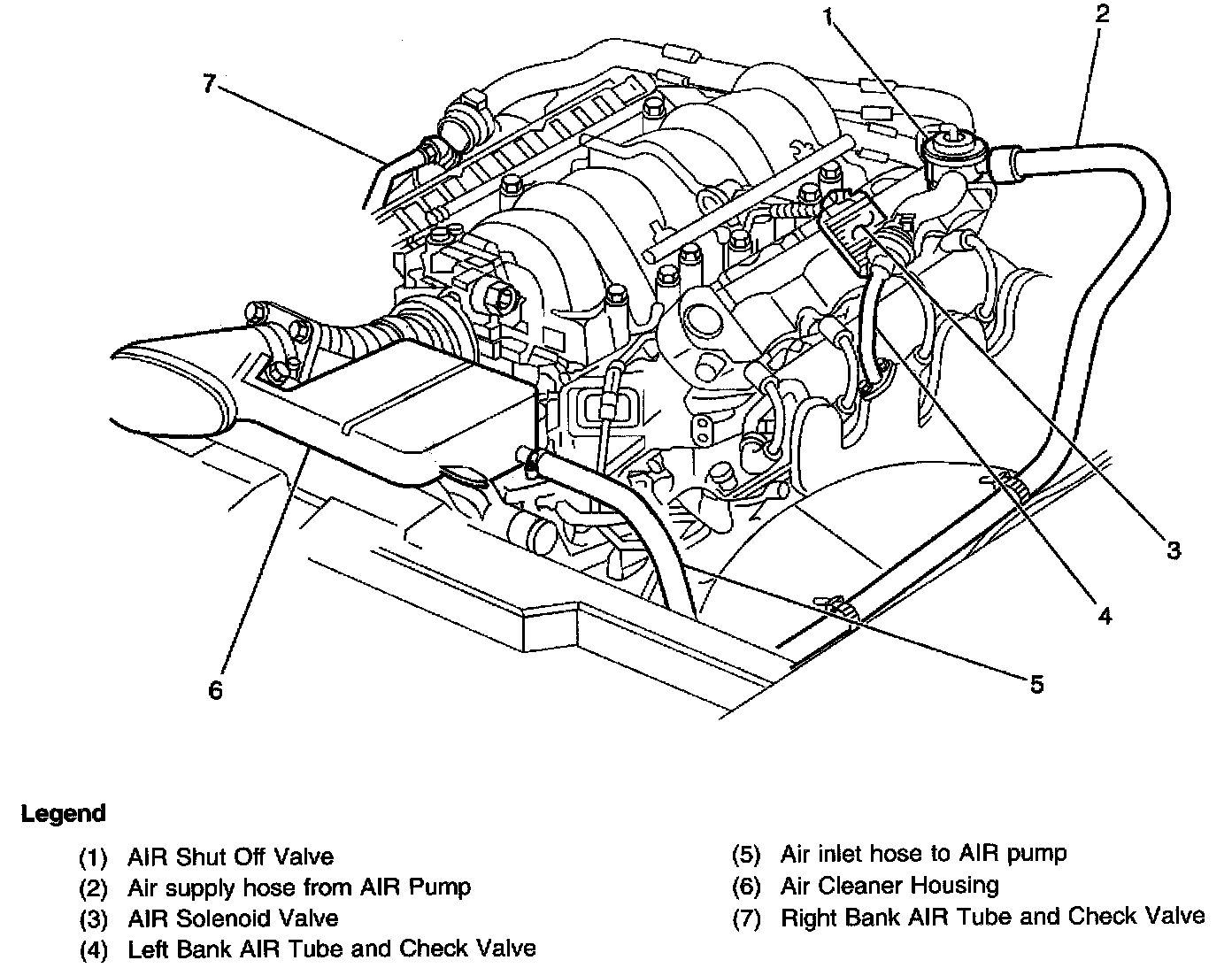 1
2
7
3
4
5
6

Legend

(1) AIR Shut Off Valve
(2) Air supply hose from AIR Pump
(3) AIR Solenoid Valve
(4) Left Bank AIR Tube and Check Valve

(5) Air inlet hose to AIR pump
(6) Air Cleaner Housing
(7) Right Bank AIR Tube and Check Valve