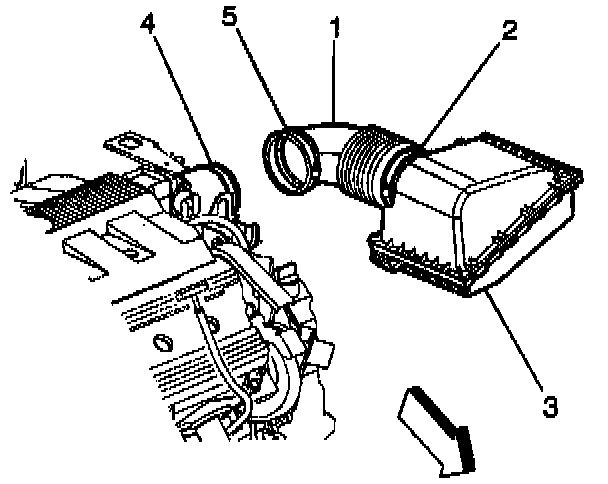 4
5
1
2
3