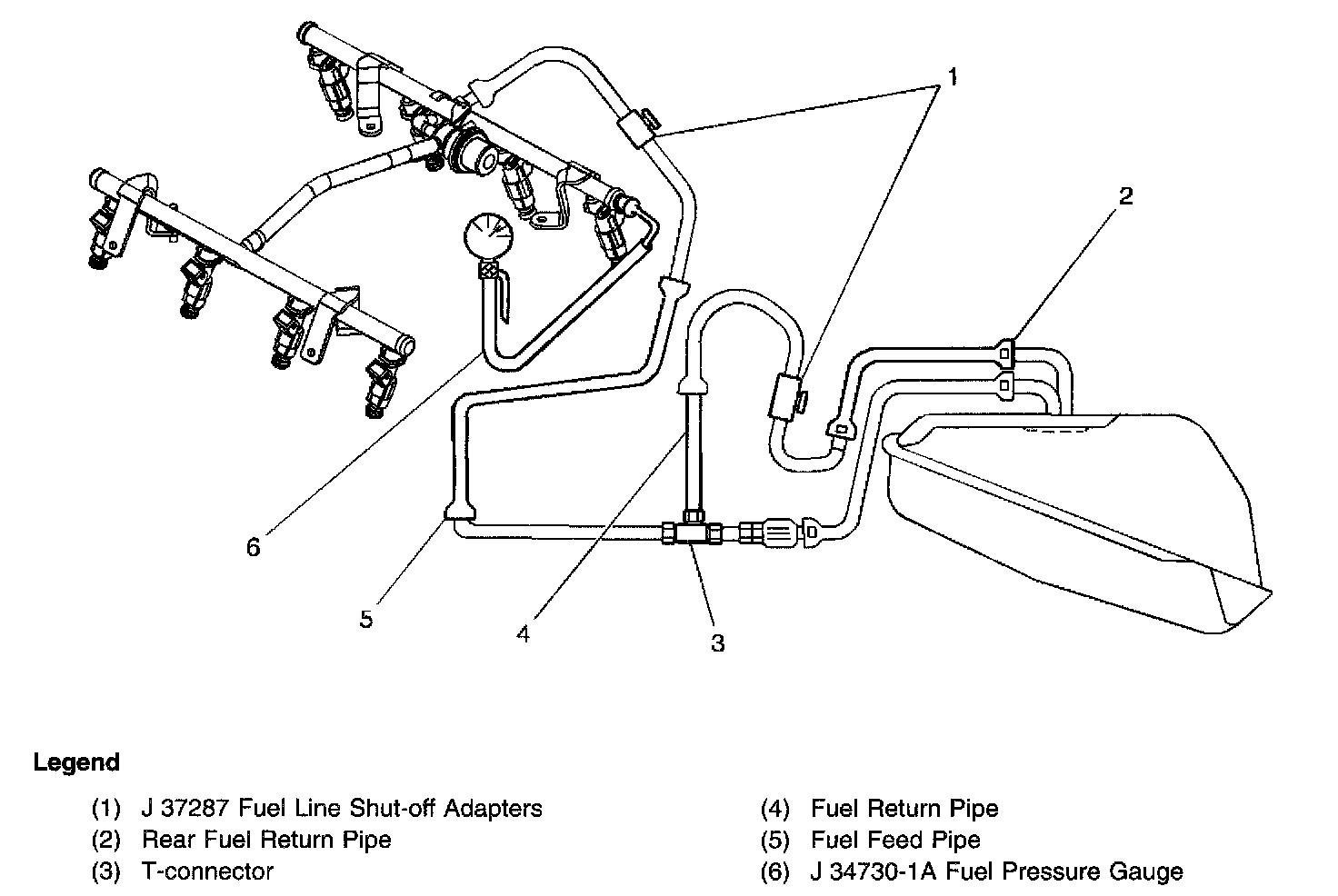 1

2

6

5

4

3

Legend

(1) J 37287 Fuel Line Shut-off Adapters
(2) Rear Fuel Return Pipe
(3) T-connector

(4) Fuel Return Pipe
(5) Fuel Feed Pipe
(6) J 34730-1A Fuel Pressure Gauge