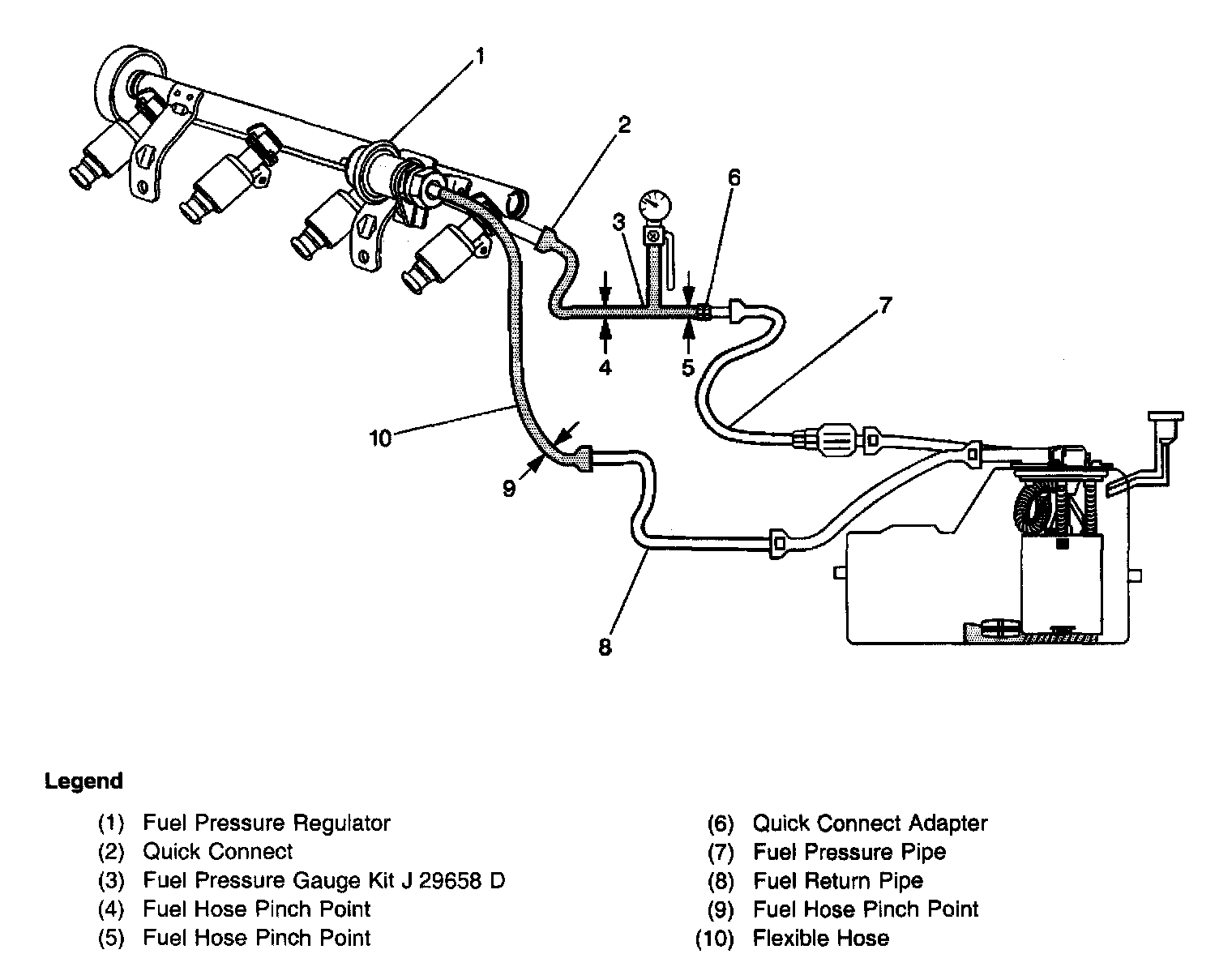 1
2
3
6
4
5
7
10
9
8

Legend

(1) Fuel Pressure Regulator
(2) Quick Connect
(3) Fuel Pressure Gauge Kit J 29658 D
(4) Fuel Hose Pinch Point
(5) Fuel Hose Pinch Point

(6) Quick Connect Adapter
(7) Fuel Pressure Pipe
(8) Fuel Return Pipe
(9) Fuel Hose Pinch Point
(10) Flexible Hose