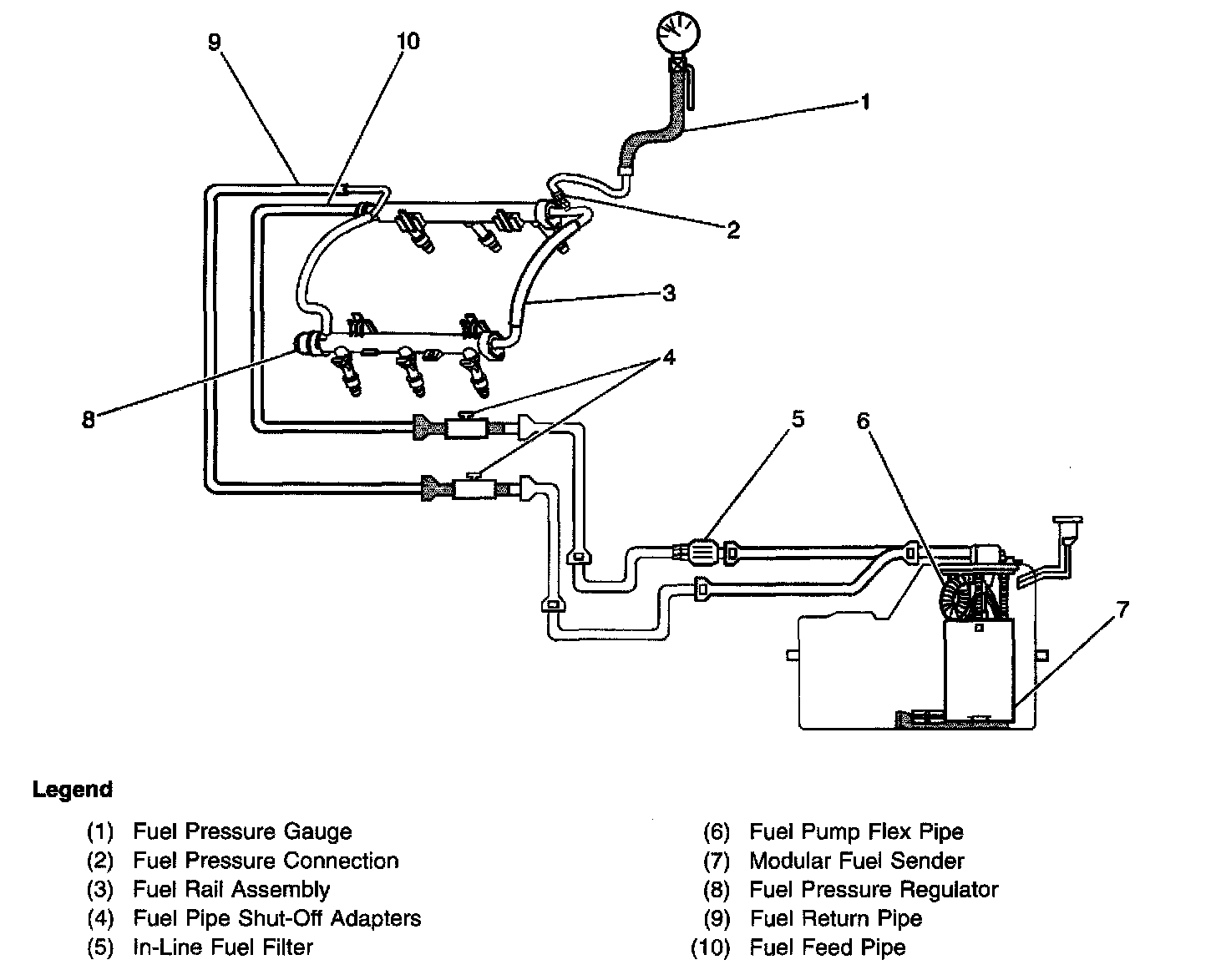 9
10
1
2
3
4
8
5
6
7

Legend

(1) Fuel Pressure Gauge
(2) Fuel Pressure Connection
(3) Fuel Rail Assembly
(4) Fuel Pipe Shut-Off Adapters
(5) In-Line Fuel Filter

(6) Fuel Pump Flex Pipe
(7) Modular Fuel Sender
(8) Fuel Pressure Regulator
(9) Fuel Return Pipe
(10) Fuel Feed Pipe