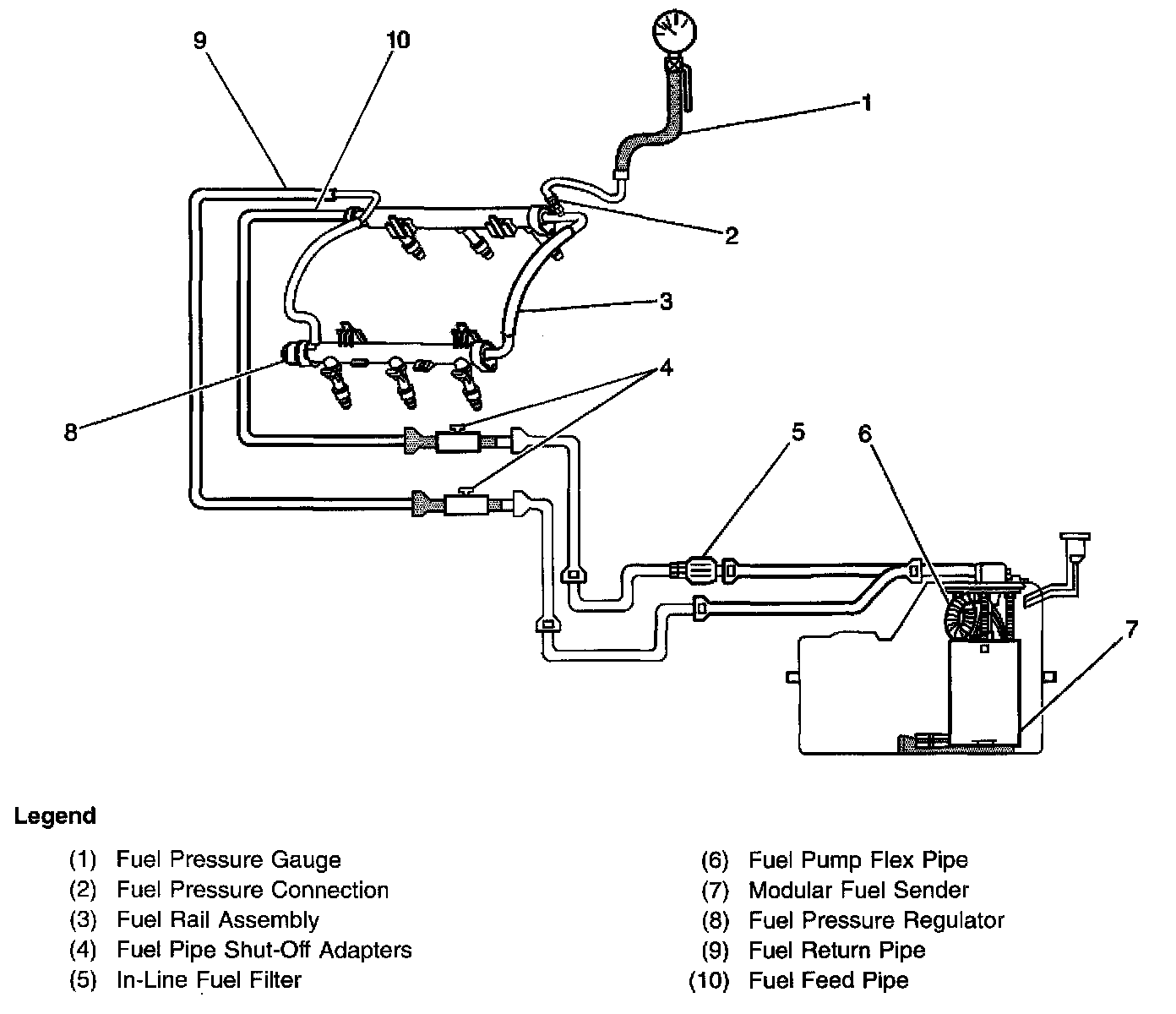 9
10
1
2
3
4
8
5
6
7

Legend

(1) Fuel Pressure Gauge
(2) Fuel Pressure Connection
(3) Fuel Rail Assembly
(4) Fuel Pipe Shut-Off Adapters
(5) In-Line Fuel Filter

(6) Fuel Pump Flex Pipe
(7) Modular Fuel Sender
(8) Fuel Pressure Regulator
(9) Fuel Return Pipe
(10) Fuel Feed Pipe