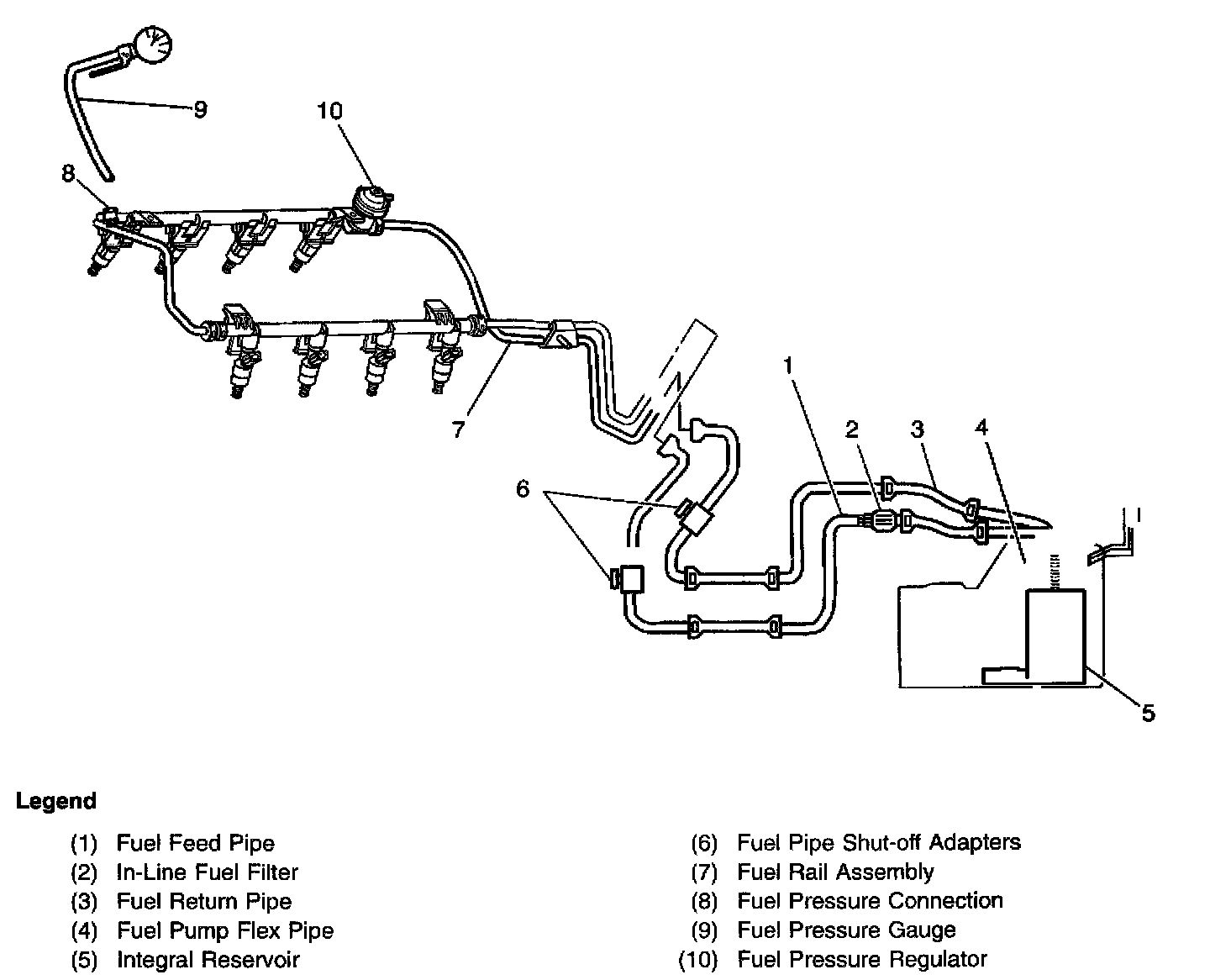 9
10
8
7
1
2
3
4
6
5

Legend

(1) Fuel Feed Pipe
(2) In-Line Fuel Filter
(3) Fuel Return Pipe
(4) Fuel Pump Flex Pipe
(5) Integral Reservoir

(6) Fuel Pipe Shut-off Adapters
(7) Fuel Rail Assembly
(8) Fuel Pressure Connection
(9) Fuel Pressure Gauge
(10) Fuel Pressure Regulator