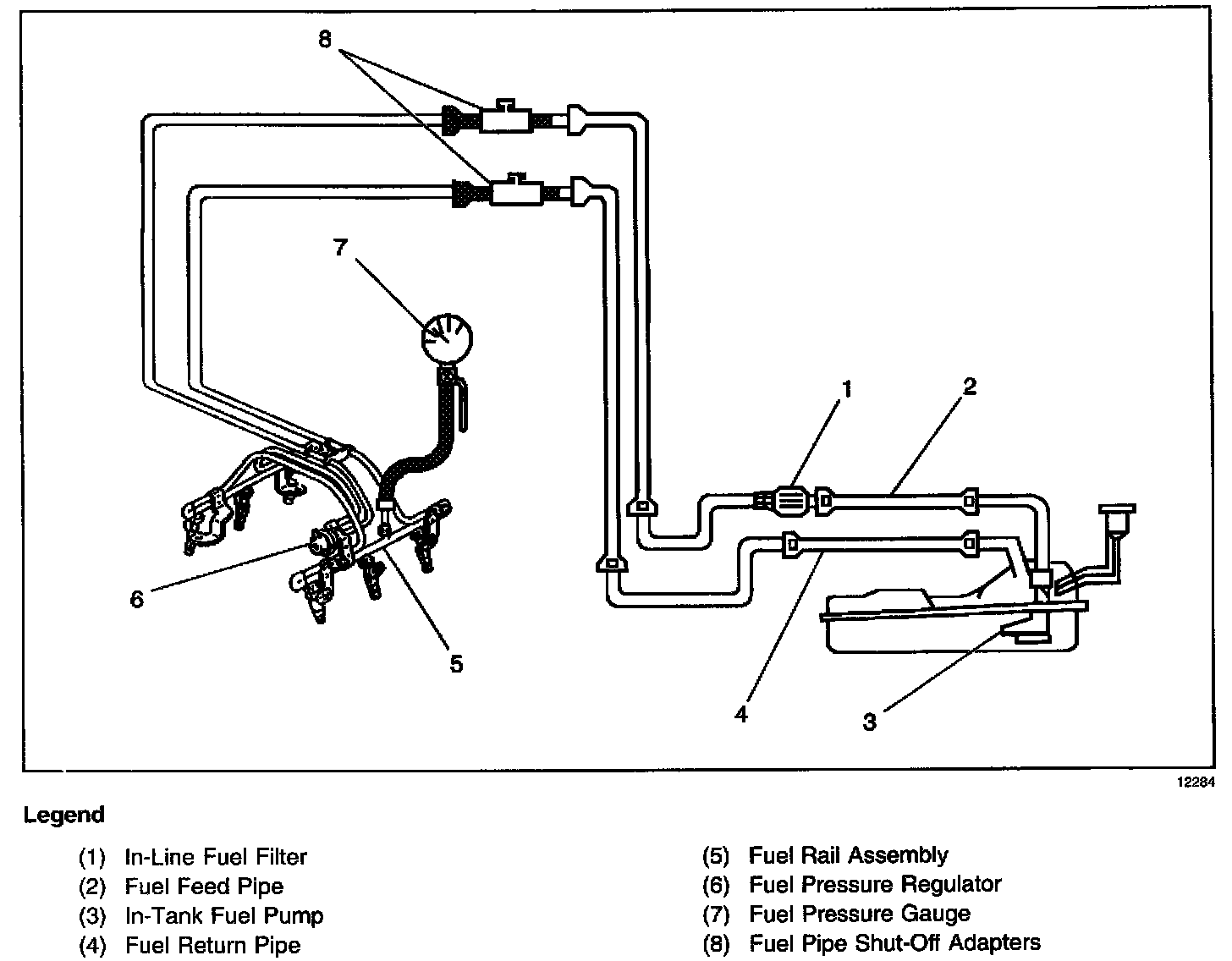 8

7

1

2

6

5

4

3

12284

Legend

(1) In-Line Fuel Filter
(2) Fuel Feed Pipe
(3) In-Tank Fuel Pump
(4) Fuel Return Pipe

(5) Fuel Rail Assembly
(6) Fuel Pressure Regulator
(7) Fuel Pressure Gauge
(8) Fuel Pipe Shut-Off Adapters