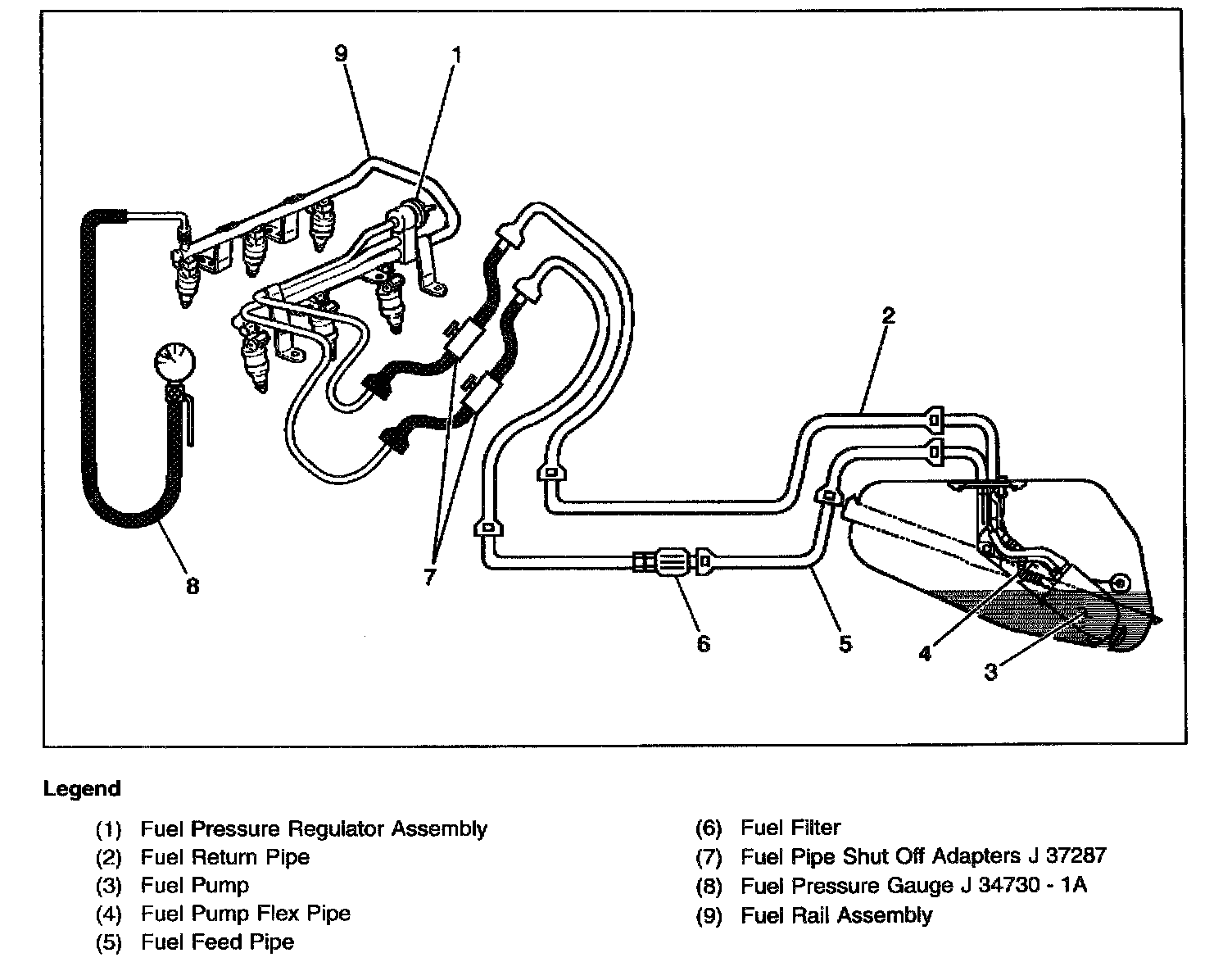 9
1
2
8
7
6
5
4
3

Legend

(1) Fuel Pressure Regulator Assembly
(2) Fuel Return Pipe
(3) Fuel Pump
(4) Fuel Pump Flex Pipe
(5) Fuel Feed Pipe

(6) Fuel Filter
(7) Fuel Pipe Shut Off Adapters J 37287
(8) Fuel Pressure Gauge J 34730 - 1A
(9) Fuel Rail Assembly