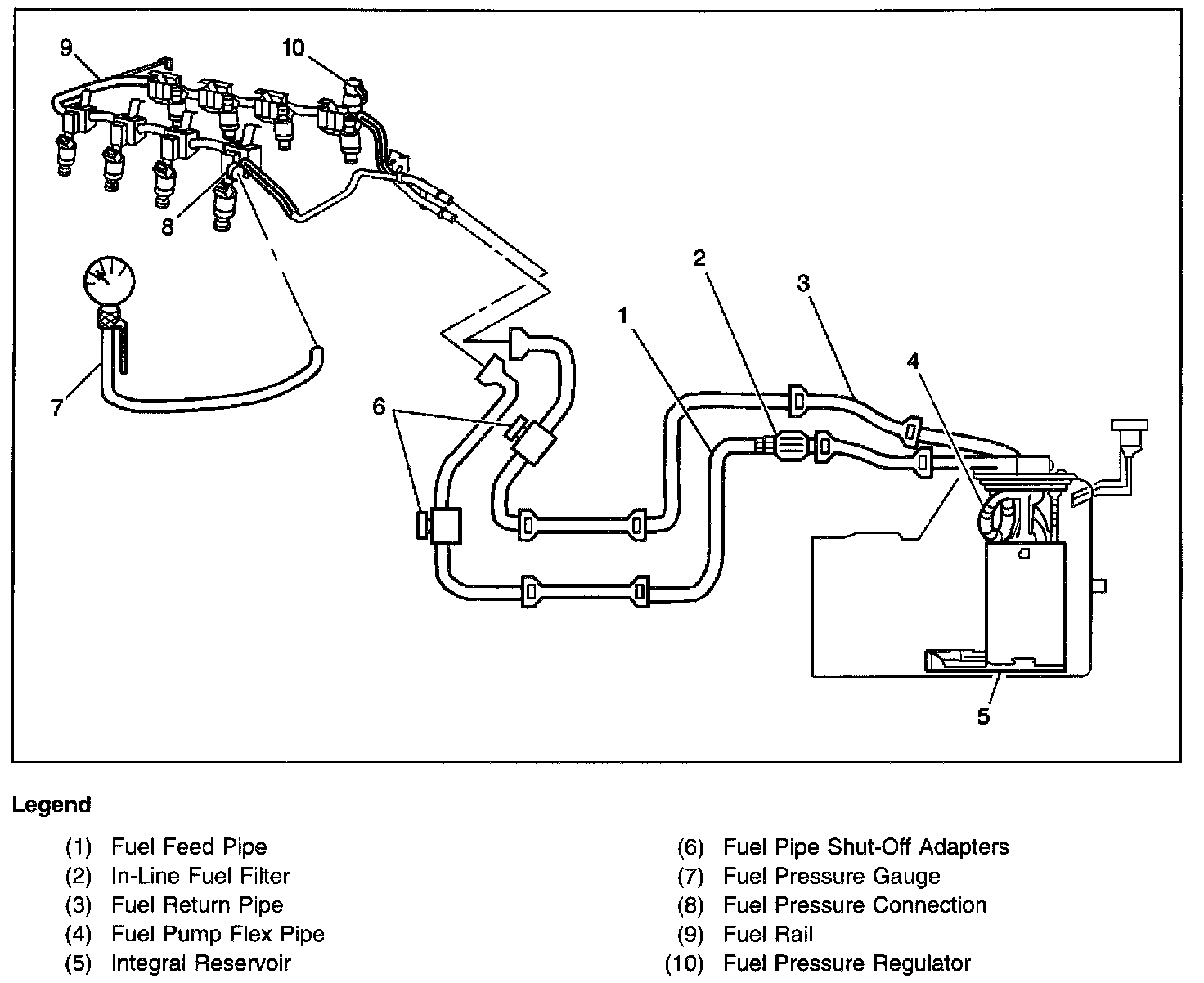 9
10
8
7
6
1
2
3
4
5

Legend

(1) Fuel Feed Pipe
(2) In-Line Fuel Filter
(3) Fuel Return Pipe
(4) Fuel Pump Flex Pipe
(5) Integral Reservoir

(6) Fuel Pipe Shut-Off Adapters
(7) Fuel Pressure Gauge
(8) Fuel Pressure Connection
(9) Fuel Rail
(10) Fuel Pressure Regulator