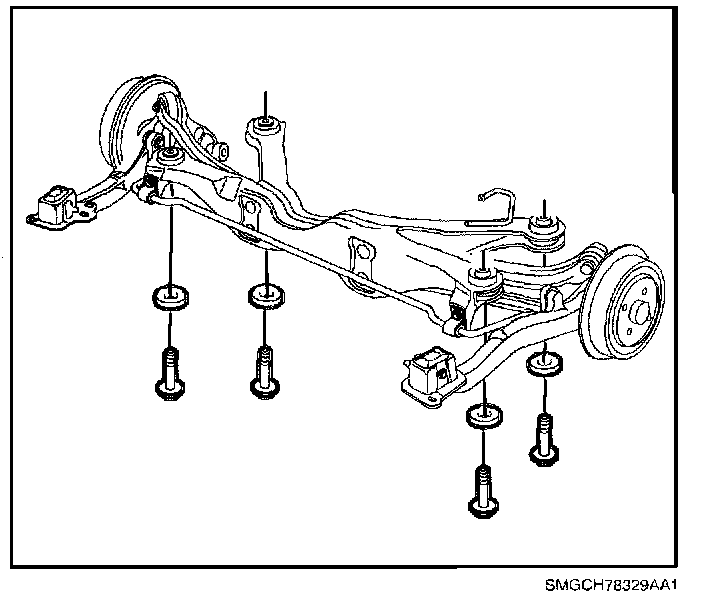 SMGCH78329AA1