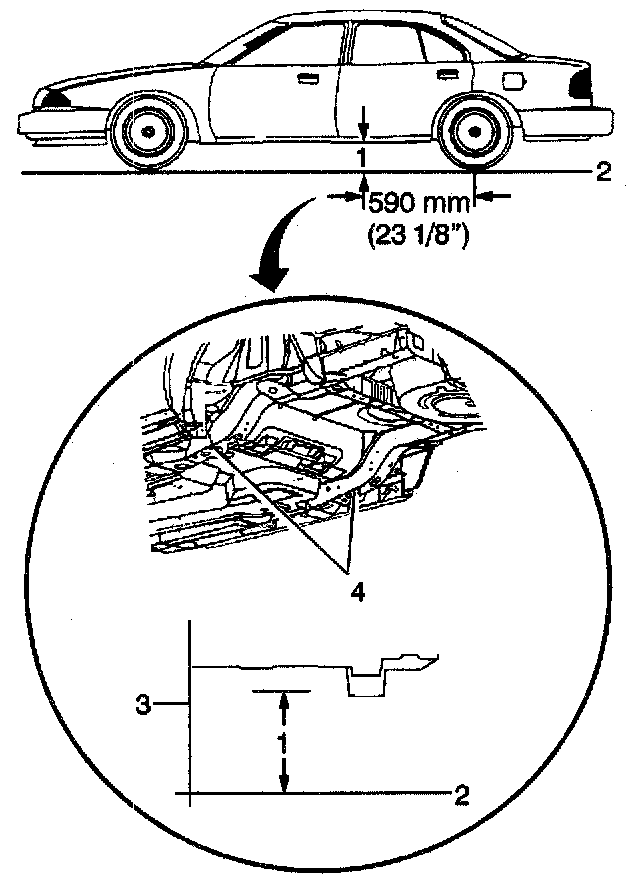 1
2
590 mm
(23 1/8")
4
3
1
2