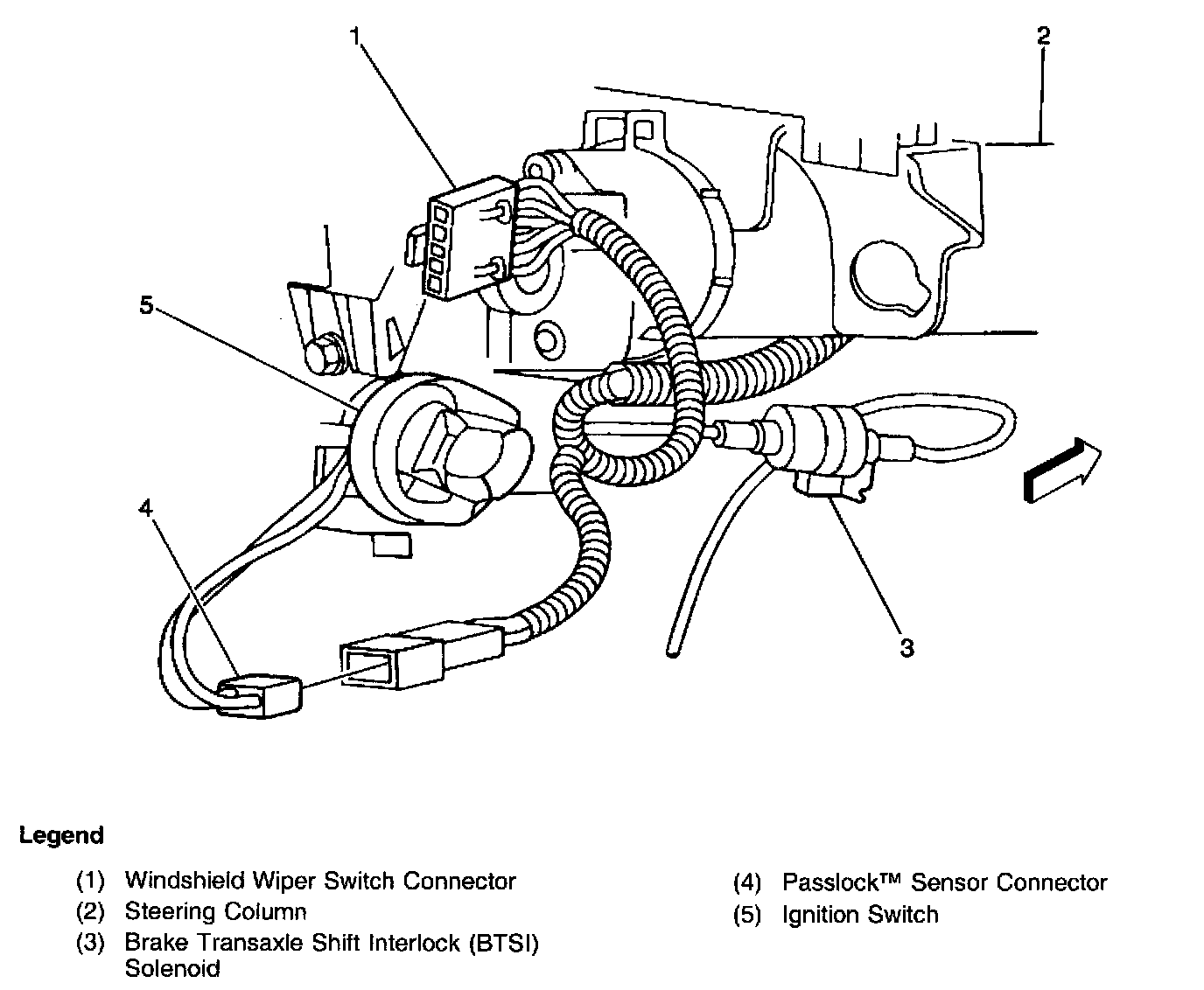 1
2
5
4
3

Legend

(1) Windshield Wiper Switch Connector
(2) Steering Column
(3) Brake Transaxle Shift Interlock (BTSI) Solenoid

(4) Passlock™ Sensor Connector
(5) Ignition Switch