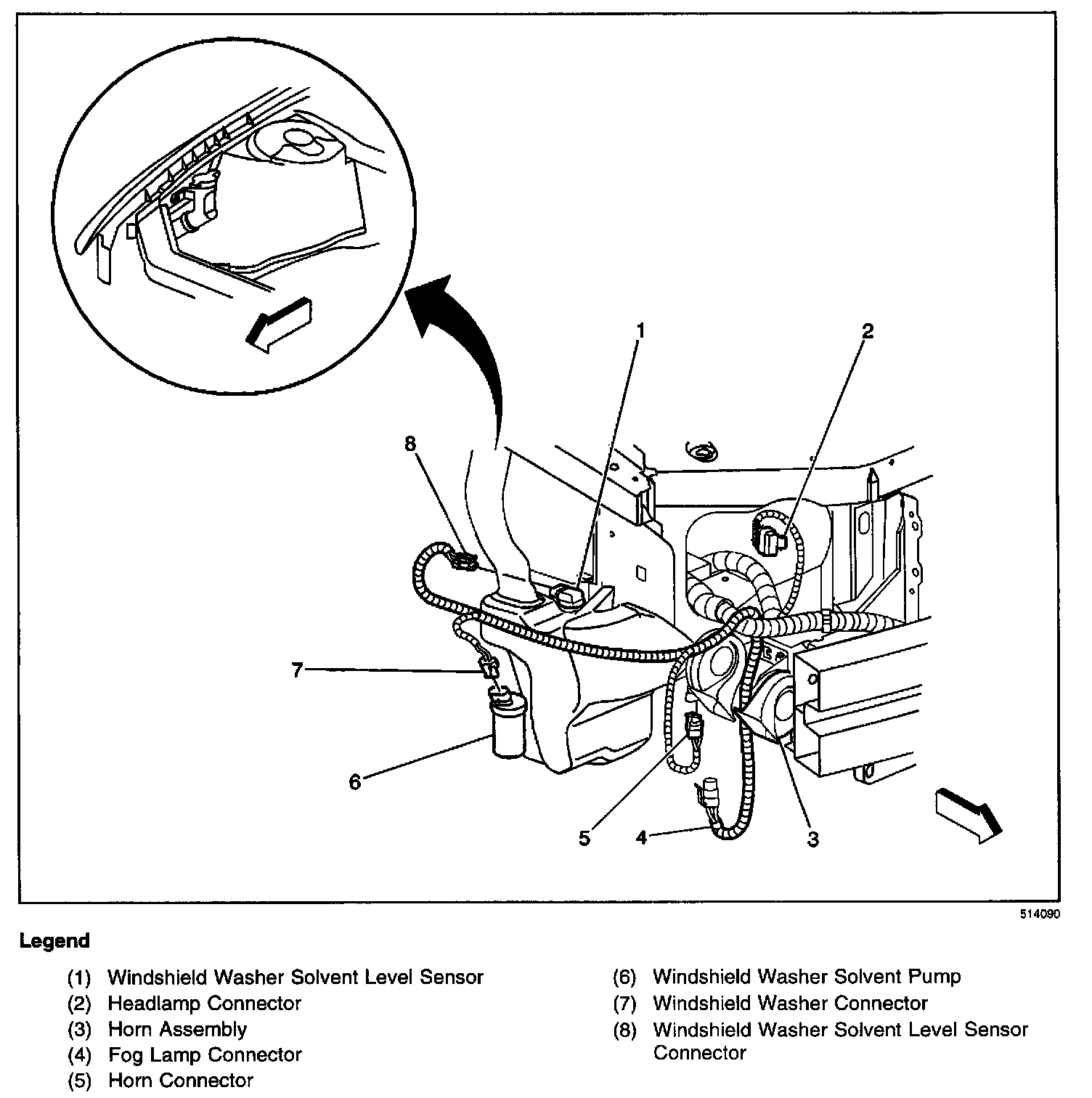 1
2
8
7
6
5
4
3

514090

Legend

(1) Windshield Washer Solvent Level Sensor
(2) Headlamp Connector
(3) Horn Assembly
(4) Fog Lamp Connector
(5) Horn Connector

(6) Windshield Washer Solvent Pump
(7) Windshield Washer Connector
(8) Windshield Washer Solvent Level Sensor Connector