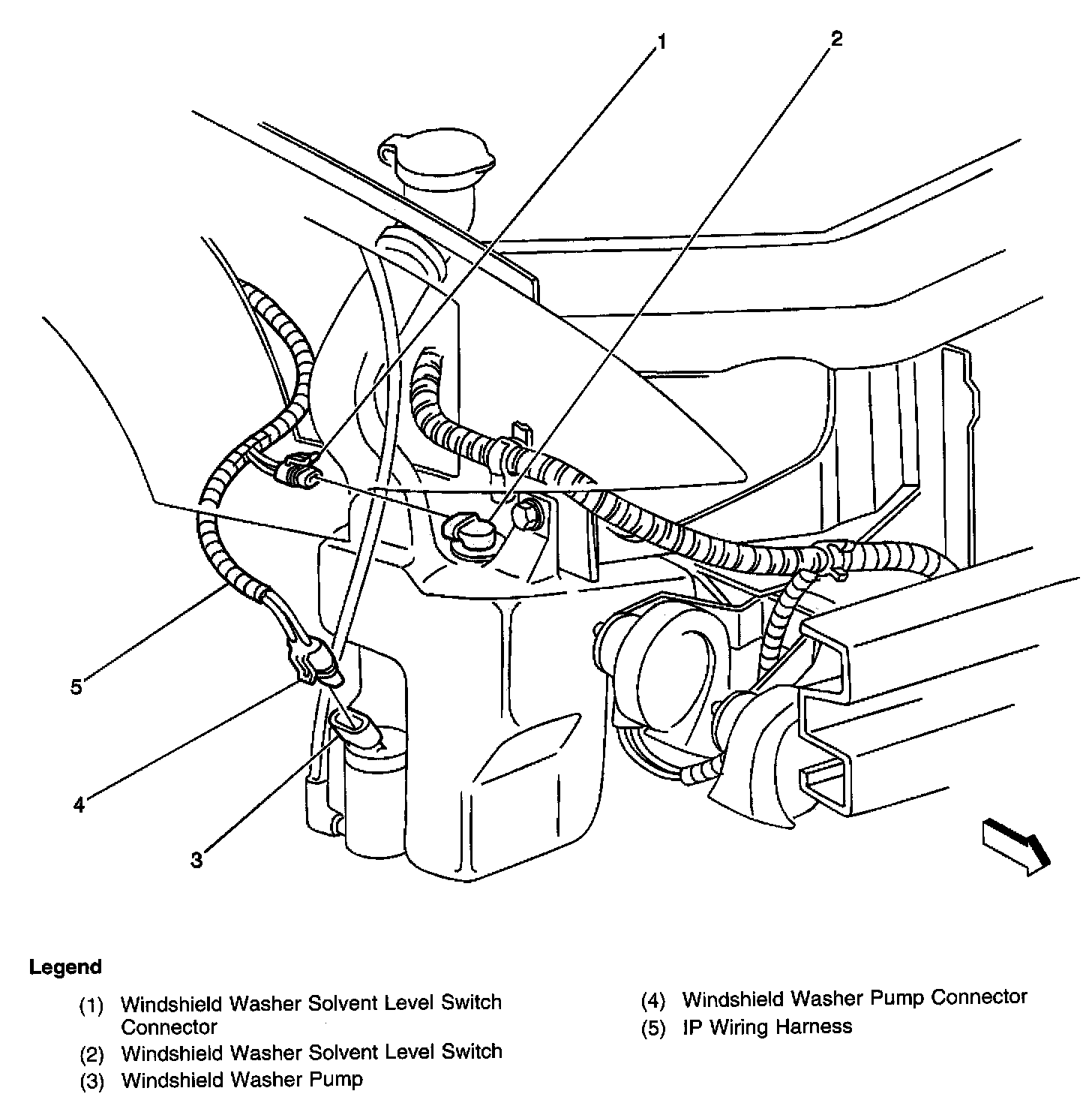 1
2
5
4
3

Legend

(1) Windshield Washer Solvent Level Switch Connector
(2) Windshield Washer Solvent Level Switch
(3) Windshield Washer Pump

(4) Windshield Washer Pump Connector
(5) IP Wiring Harness