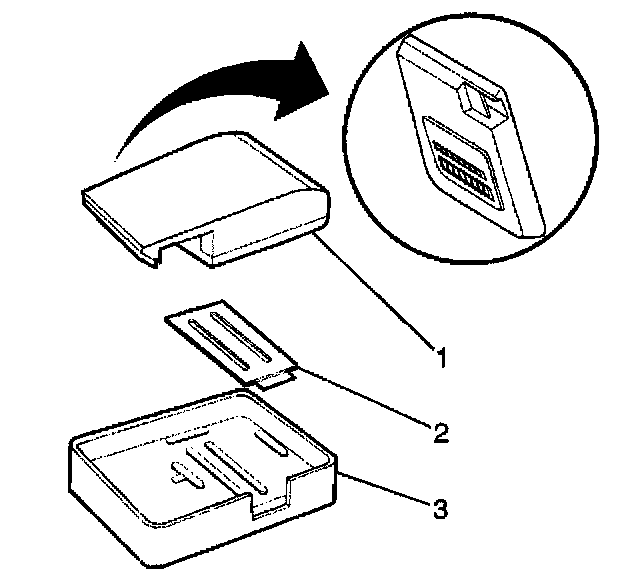 1
2
3