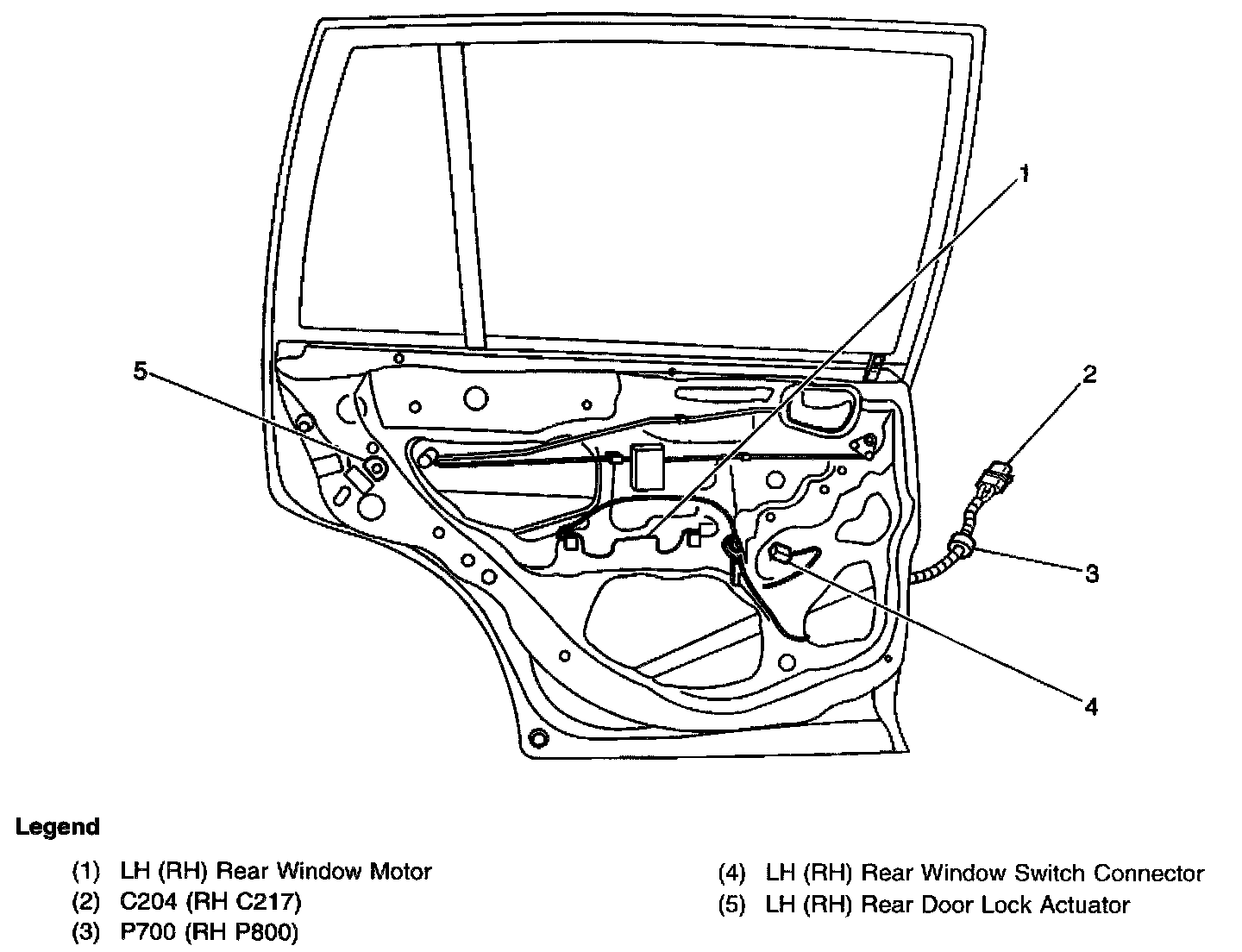 1

5

2

3

4

Legend

(1) LH (RH) Rear Window Motor
(2) C204 (RH C217)
(3) P700 (RH P800)

(4) LH (RH) Rear Window Switch Connector
(5) LH (RH) Rear Door Lock Actuator