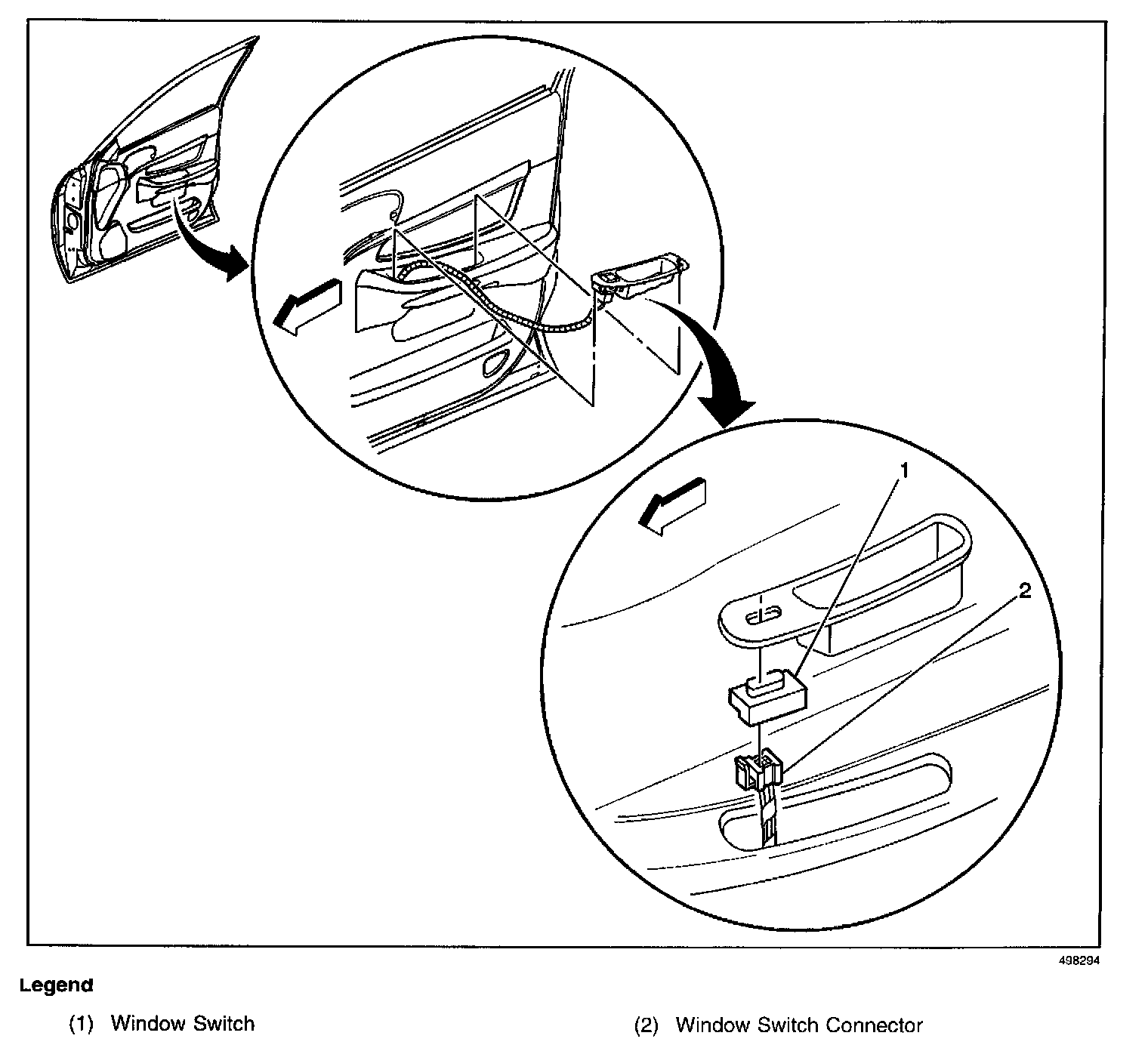 1

2

498294

Legend

(1) Window Switch

(2) Window Switch Connector