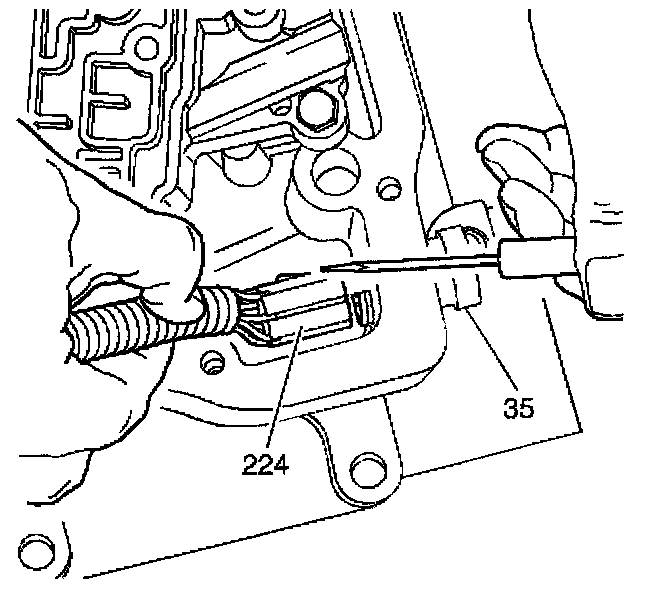 35

224