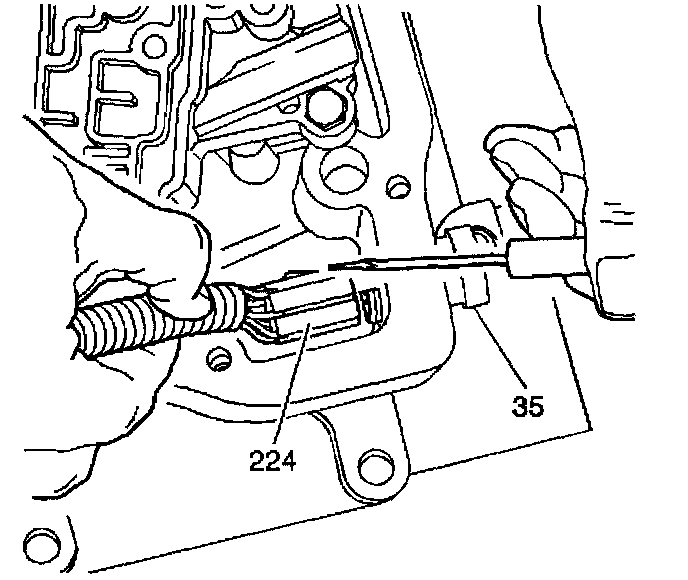 35

224