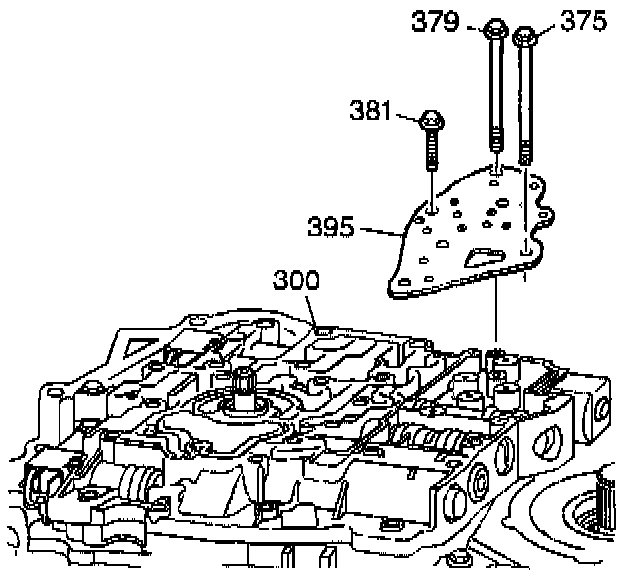 379
375
381
395
300