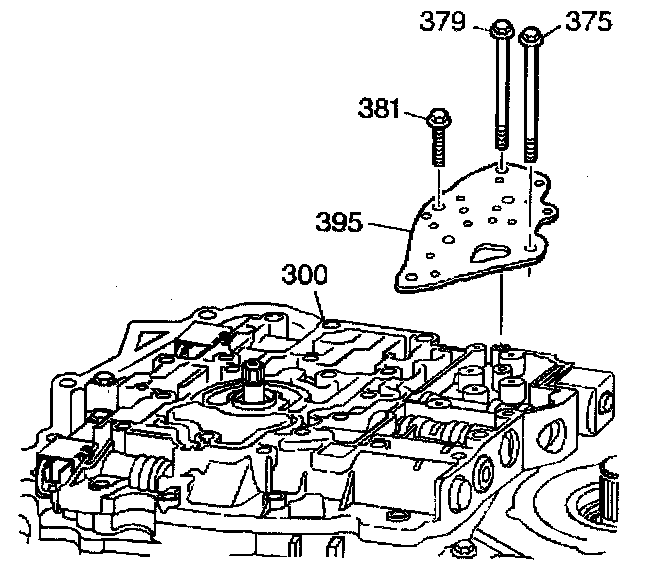 379
375
381
395
300