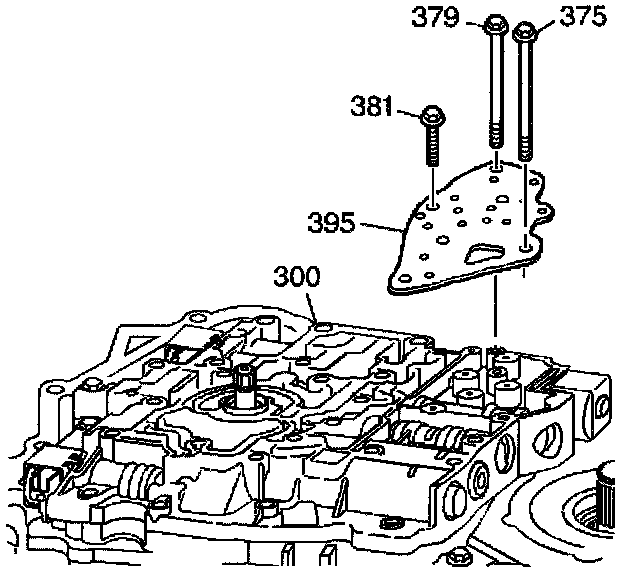 379
375
381
395
300