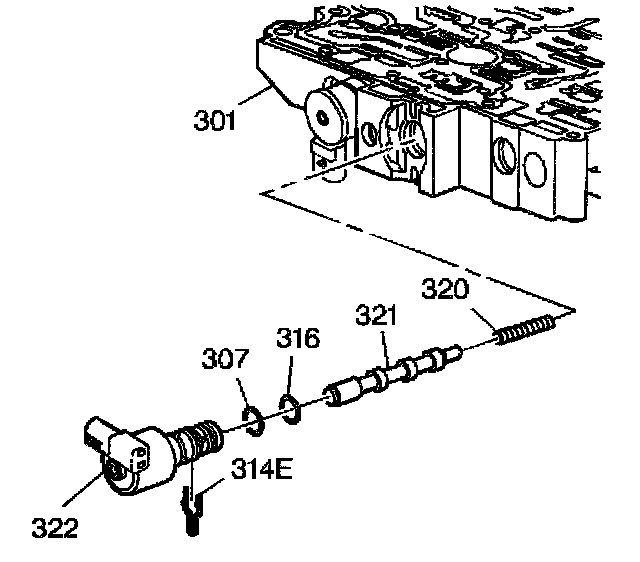 301

320

321

316

307

314E

322