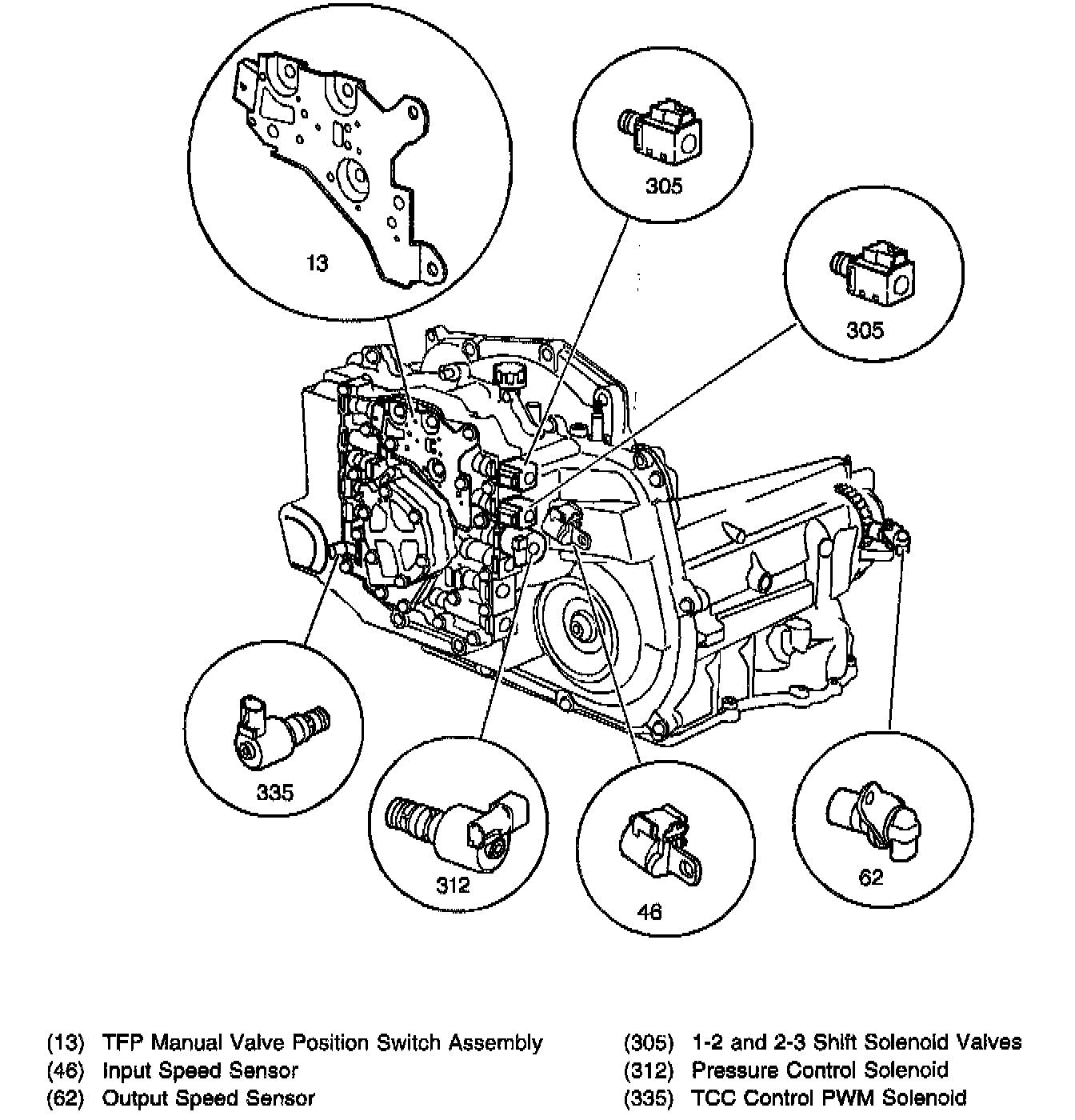 13

305

305

335

312

46

62

(13) TFP Manual Valve Position Switch Assembly
(46) Input Speed Sensor
(62) Output Speed Sensor

(305) 1-2 and 2-3 Shift Solenoid Valves
(312) Pressure Control Solenoid
(335) TCC Control PWM Solenoid