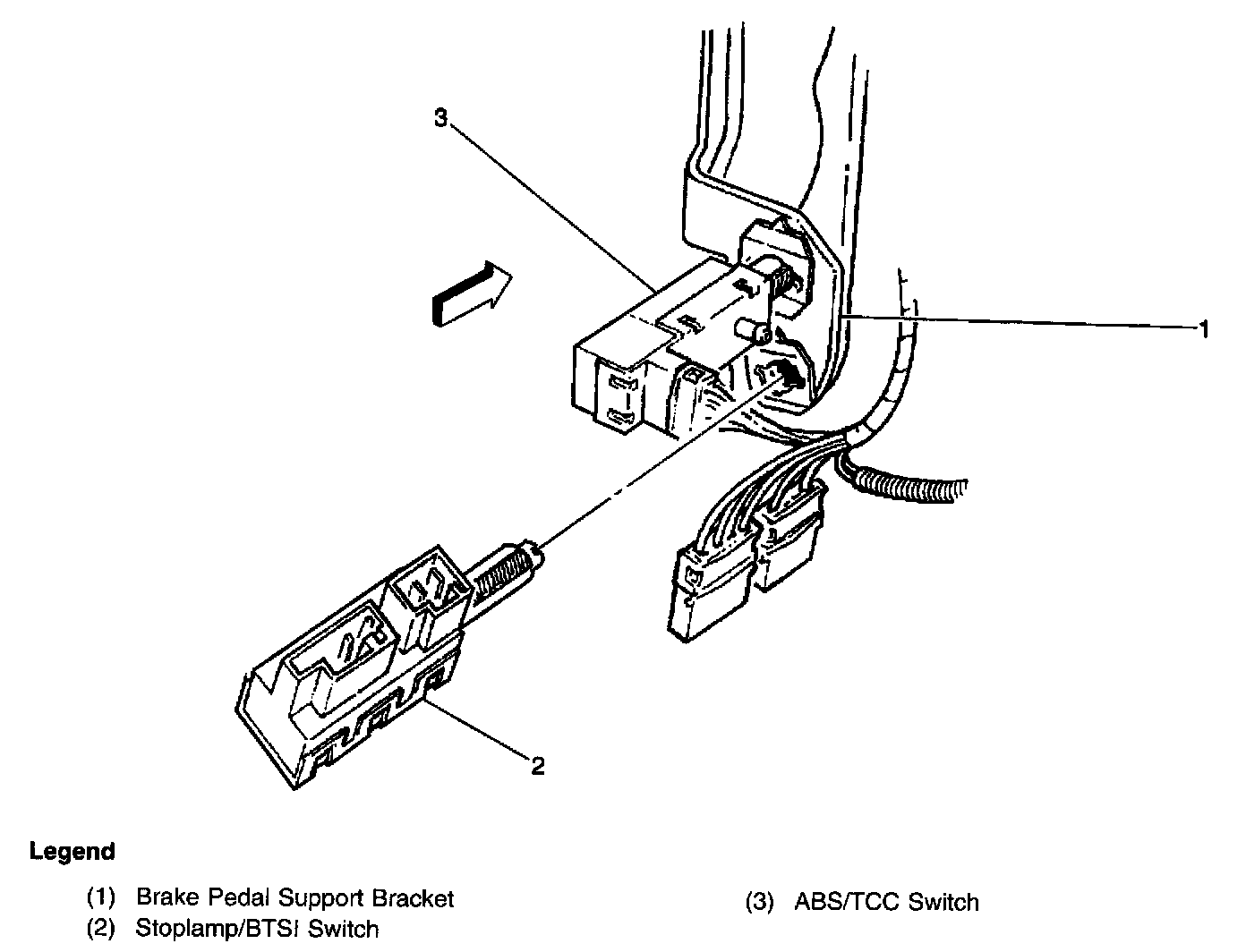 3

1

2

Legend

(1) Brake Pedal Support Bracket
(2) Stoplamp/BTSI Switch

(3) ABS/TCC Switch