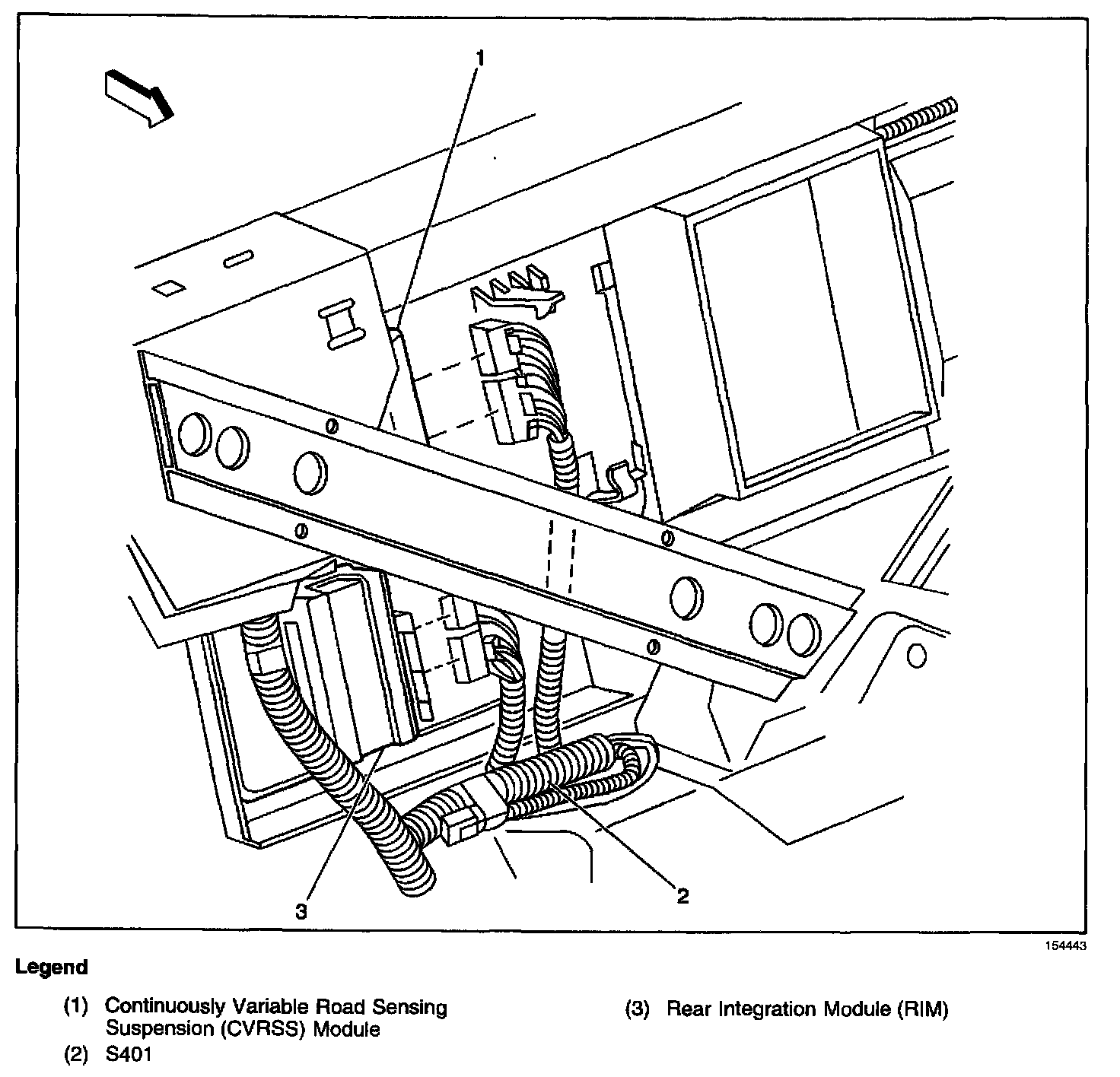 1

3

2

154443

Legend

(1) Continuously Variable Road Sensing Suspension (CVRSS) Module

(2) S401

(3) Rear Integration Module (RIM)