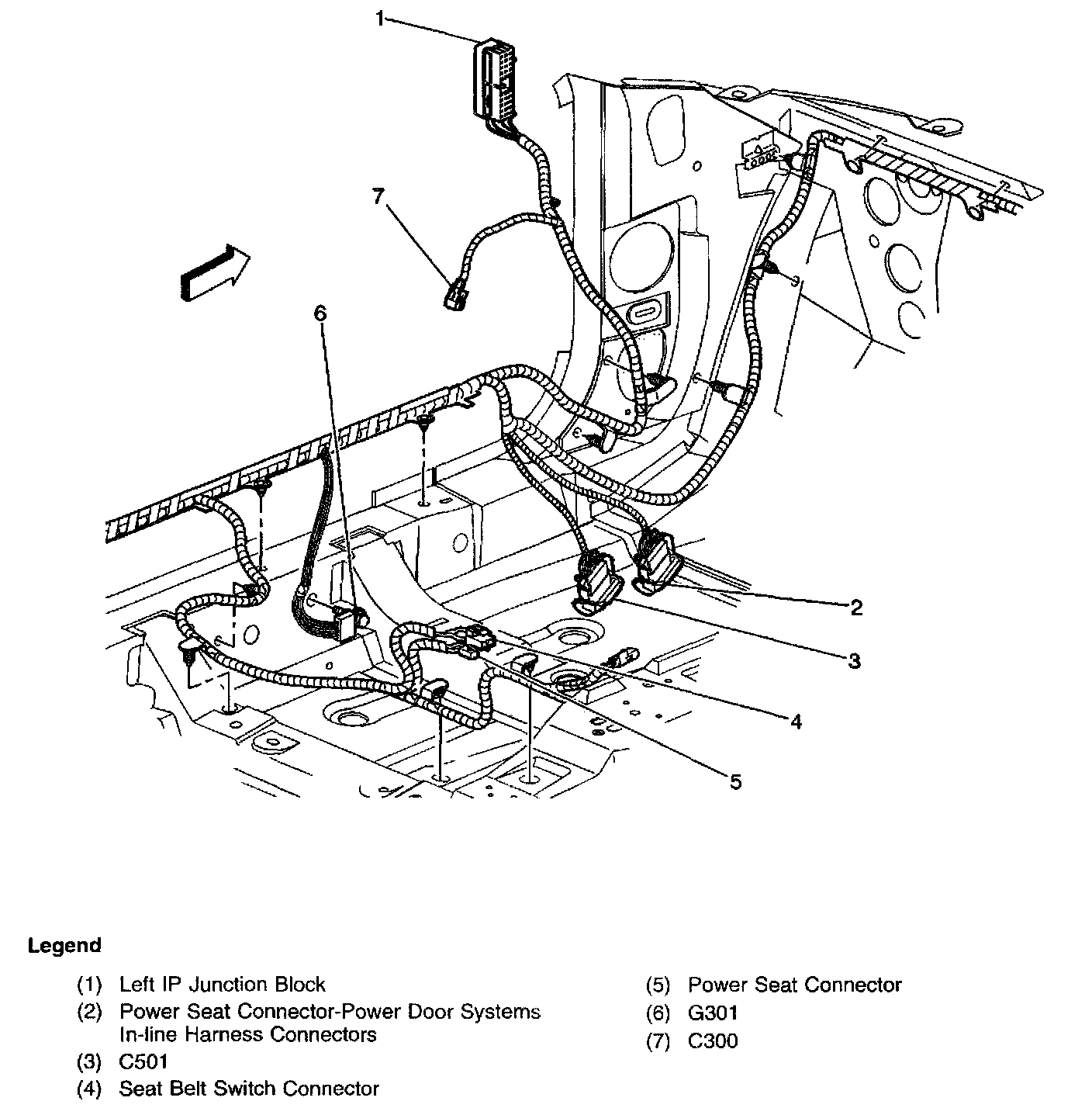 1

7

6

2

3

4

5

Legend

(1) Left IP Junction Block

(2) Power Seat Connector-Power Door Systems In-line Harness Connectors

(3) C501

(4) Seat Belt Switch Connector

(5) Power Seat Connector

(6) G301

(7) C300