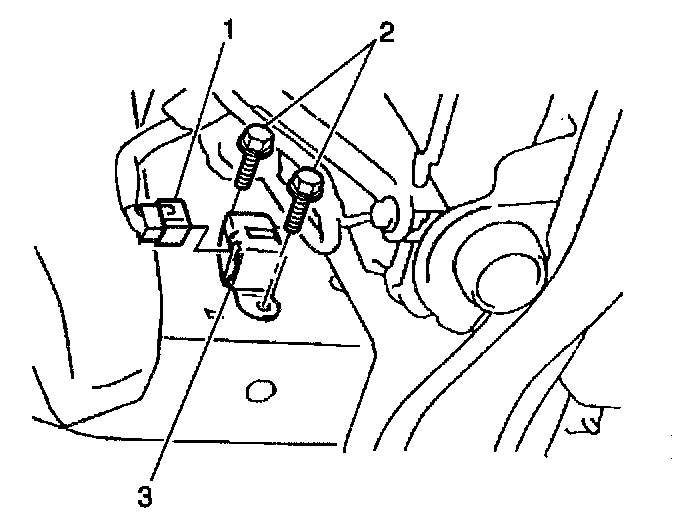 1
2
3