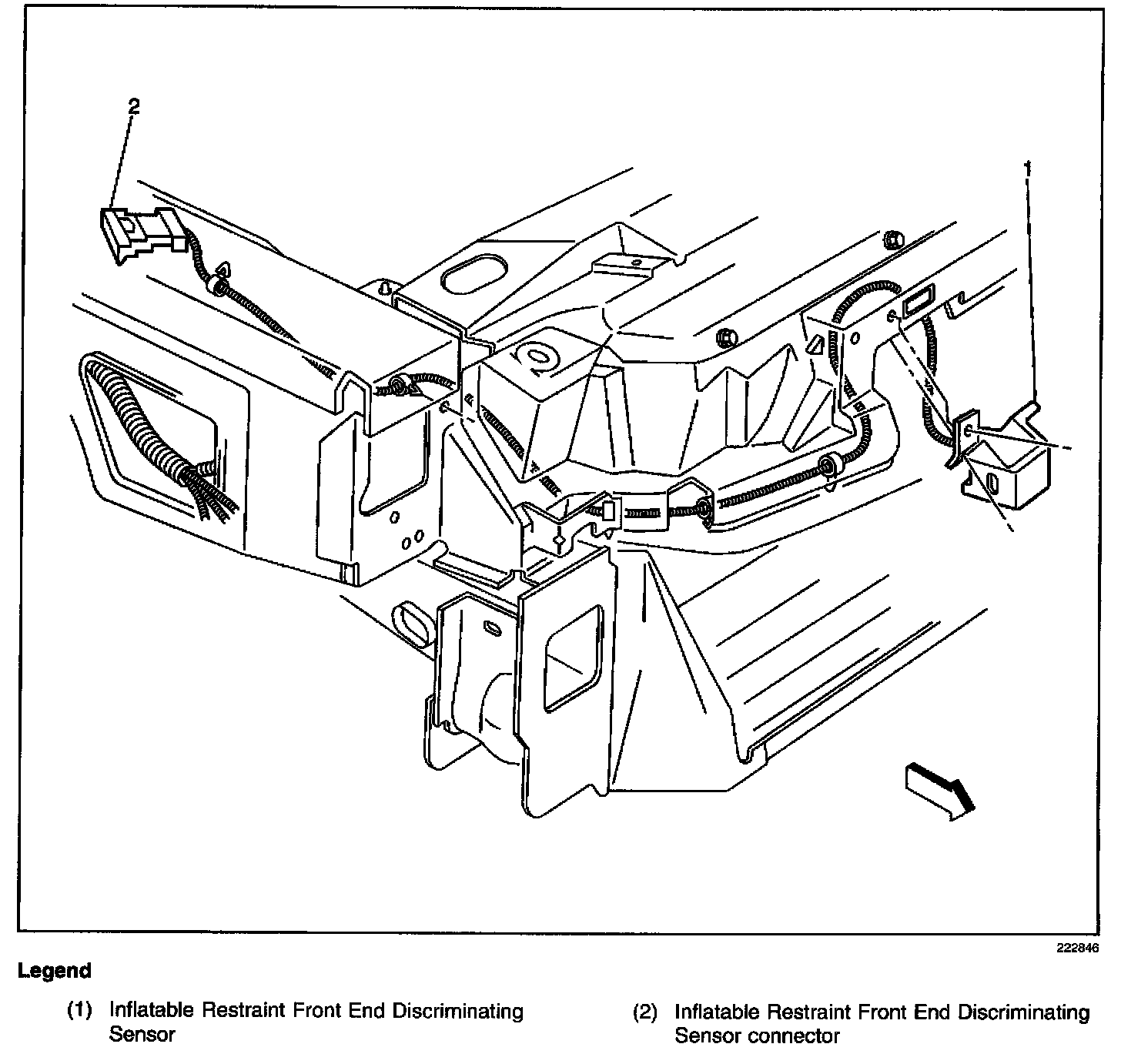 2

1

222846

Legend

(1) Inflatable Restraint Front End Discriminating Sensor

(2) Inflatable Restraint Front End Discriminating Sensor connector