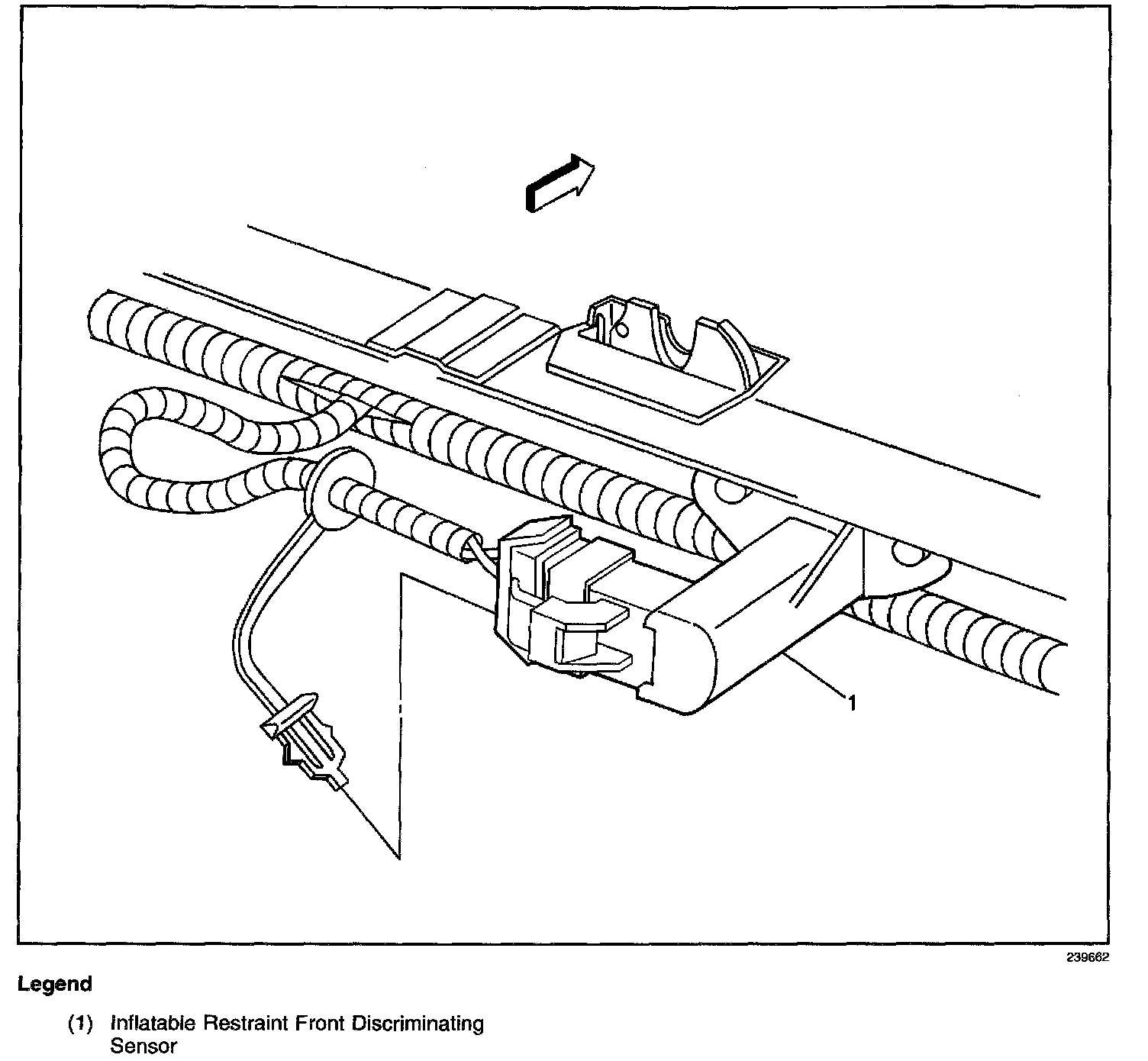 1

239662

Legend

(1) Inflatable Restraint Front Discriminating Sensor