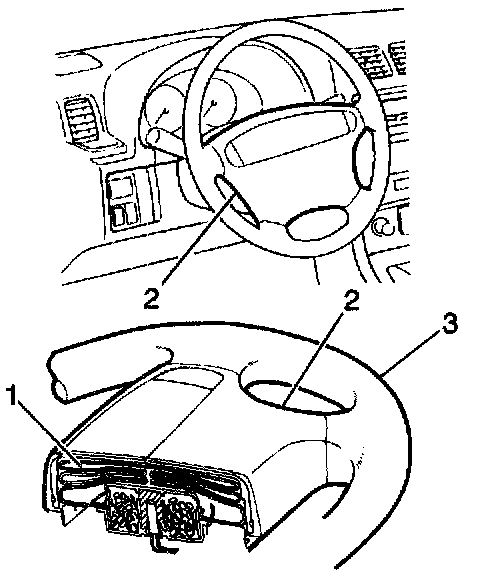 2
2
3
1