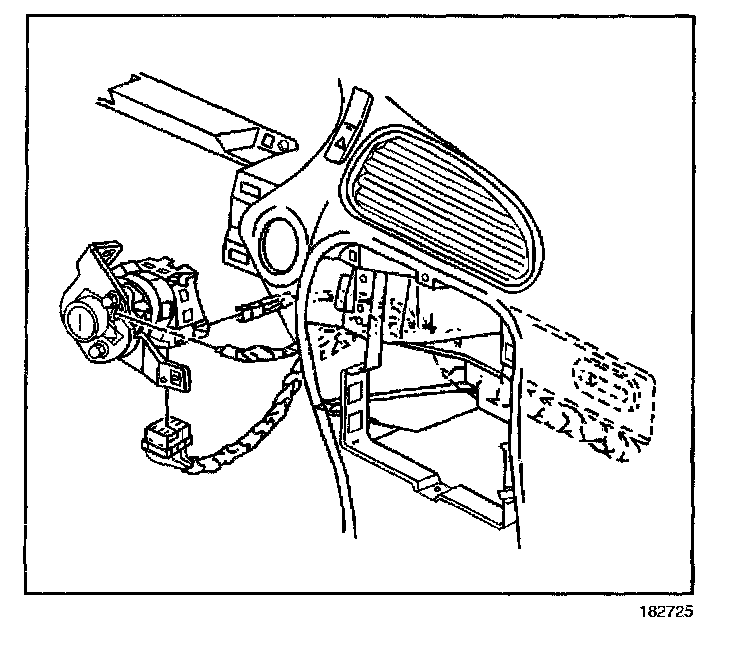 182725