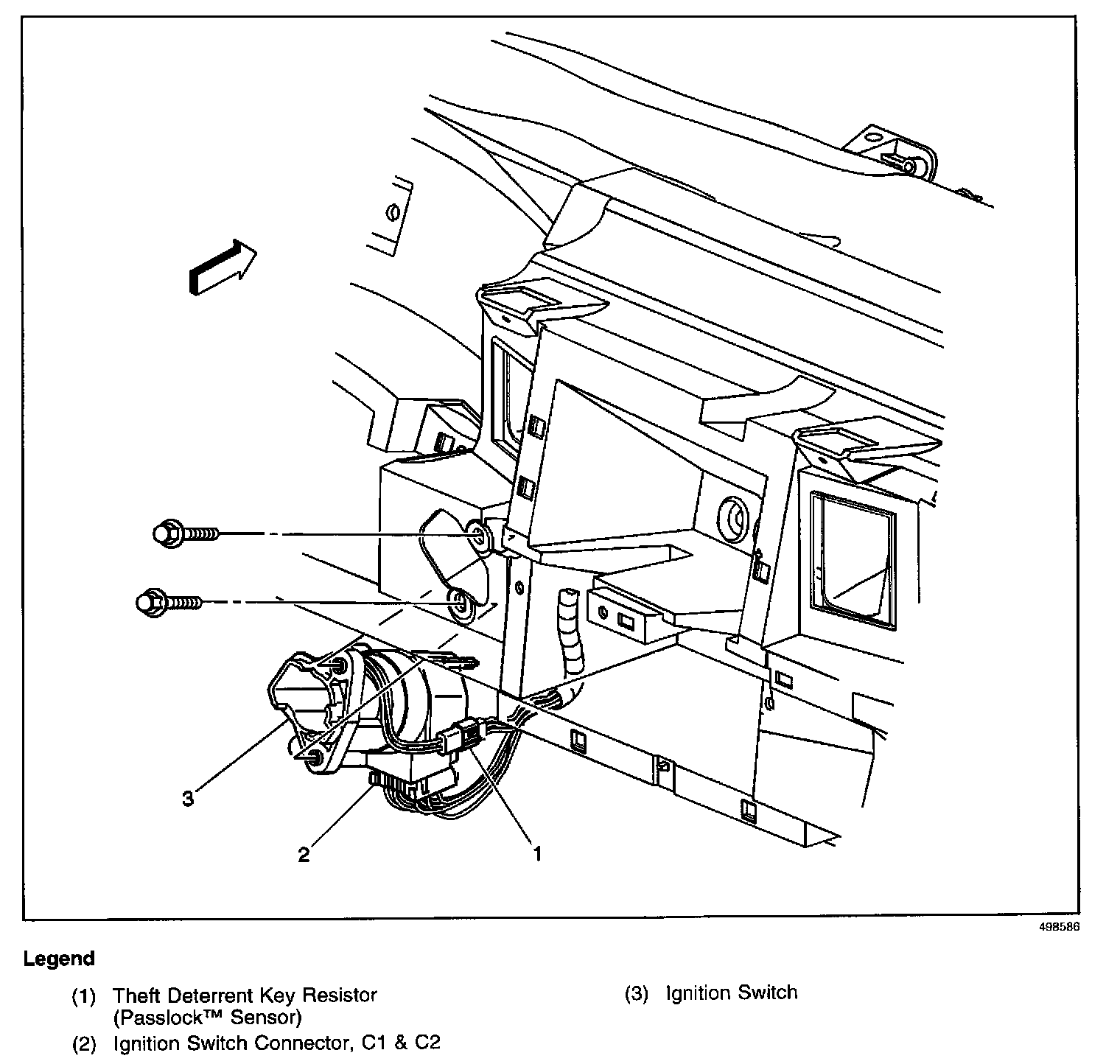 3

2

1

498586

Legend

(1) Theft Deterrent Key Resistor (Passlock™ Sensor)

(2) Ignition Switch Connector, C1 & C2

(3) Ignition Switch