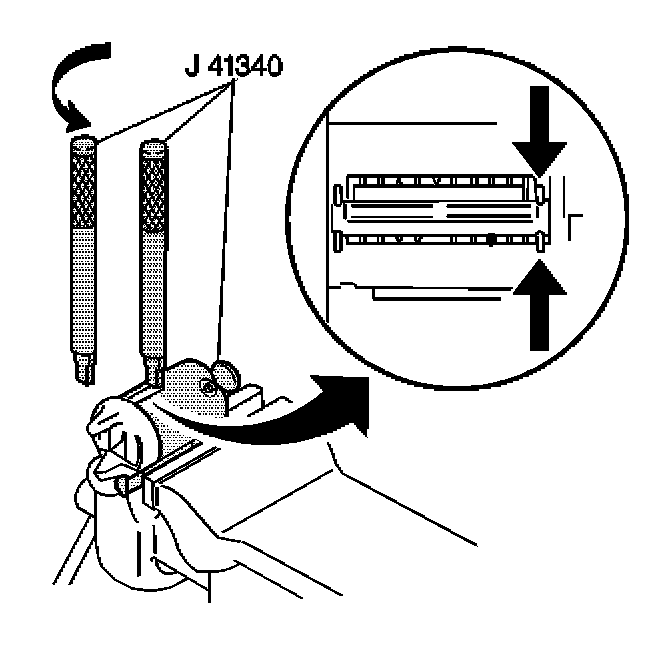 J 41340