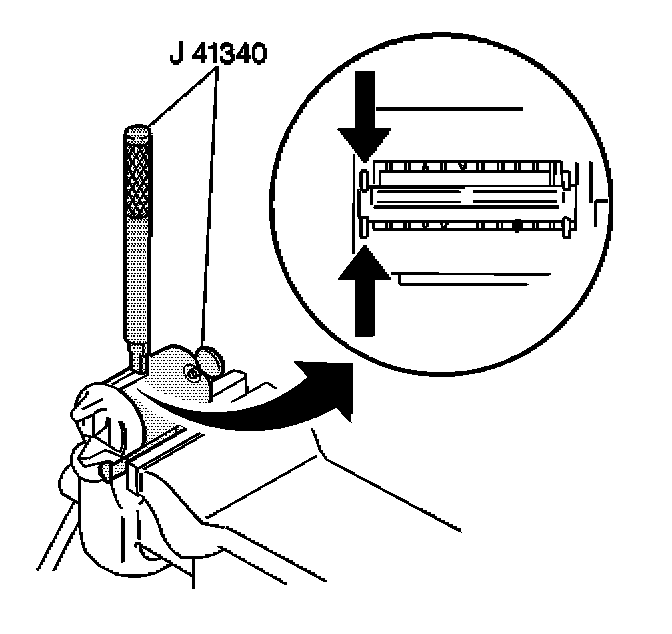 J 41340