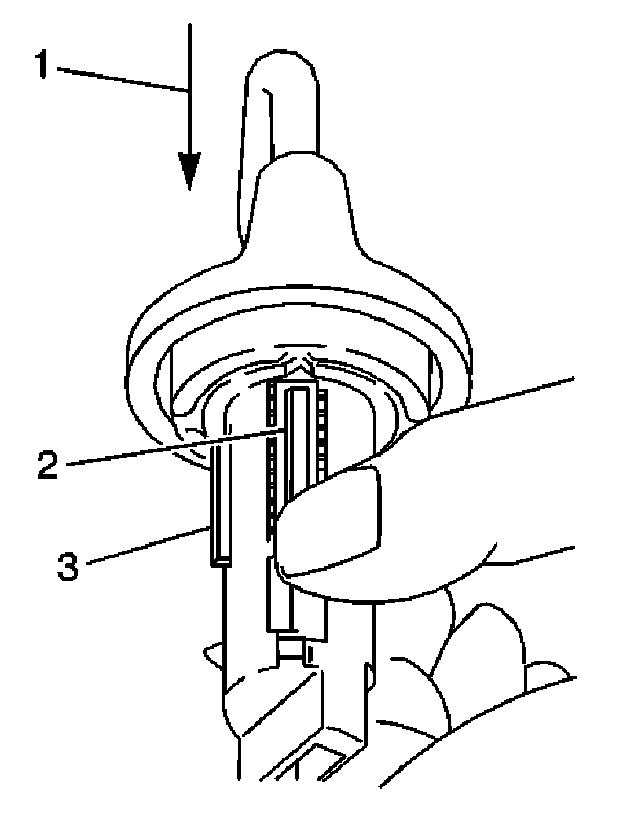 1
2
3