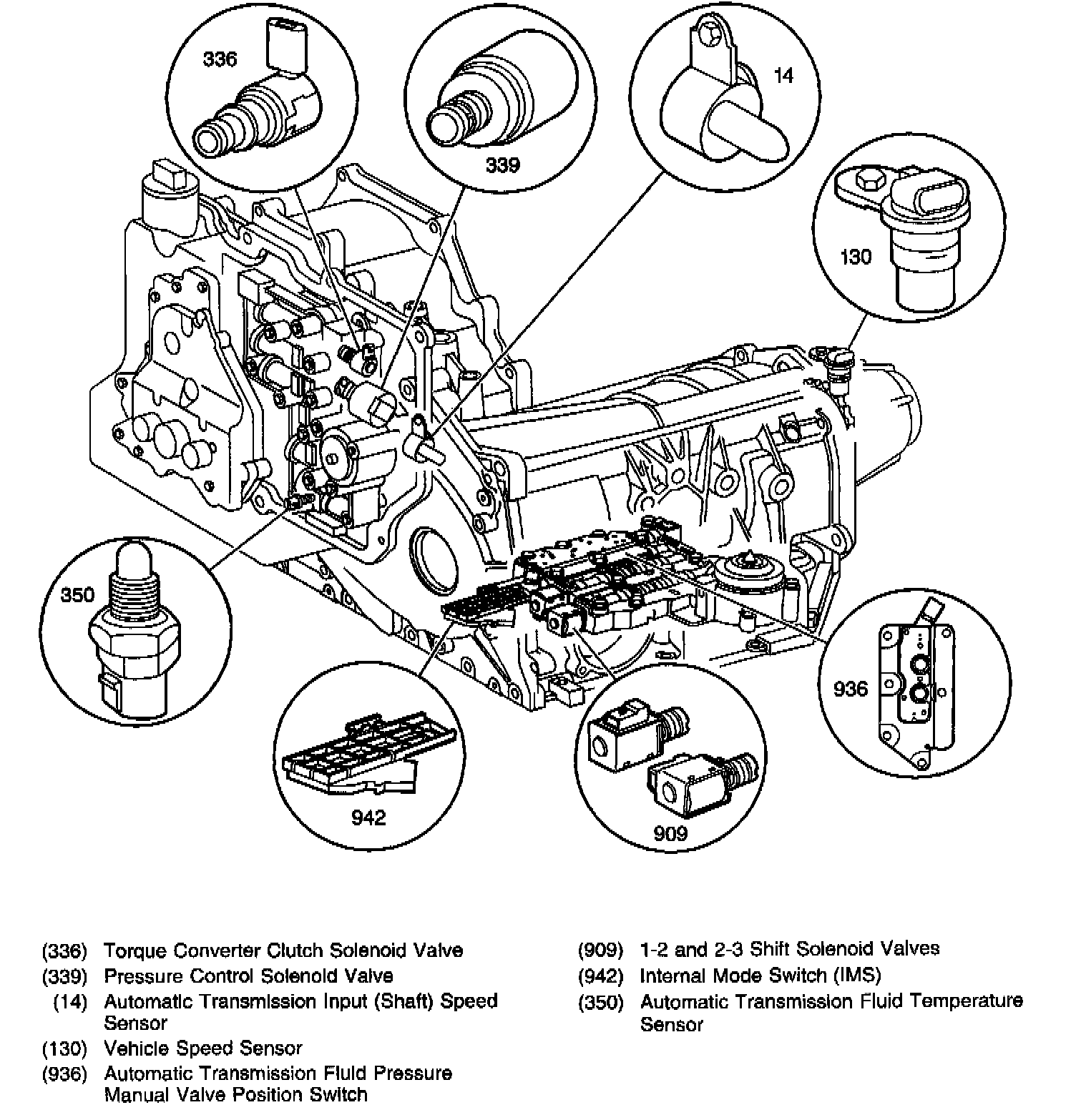 336

339

14

130

350

942

909

936

(336) Torque Converter Clutch Solenoid Valve
(339) Pressure Control Solenoid Valve
(14) Automatic Transmission Input (Shaft) Speed Sensor
(130) Vehicle Speed Sensor
(936) Automatic Transmission Fluid Pressure Manual Valve Position Switch

(909) 1-2 and 2-3 Shift Solenoid Valves
(942) Internal Mode Switch (IMS)
(350) Automatic Transmission Fluid Temperature Sensor