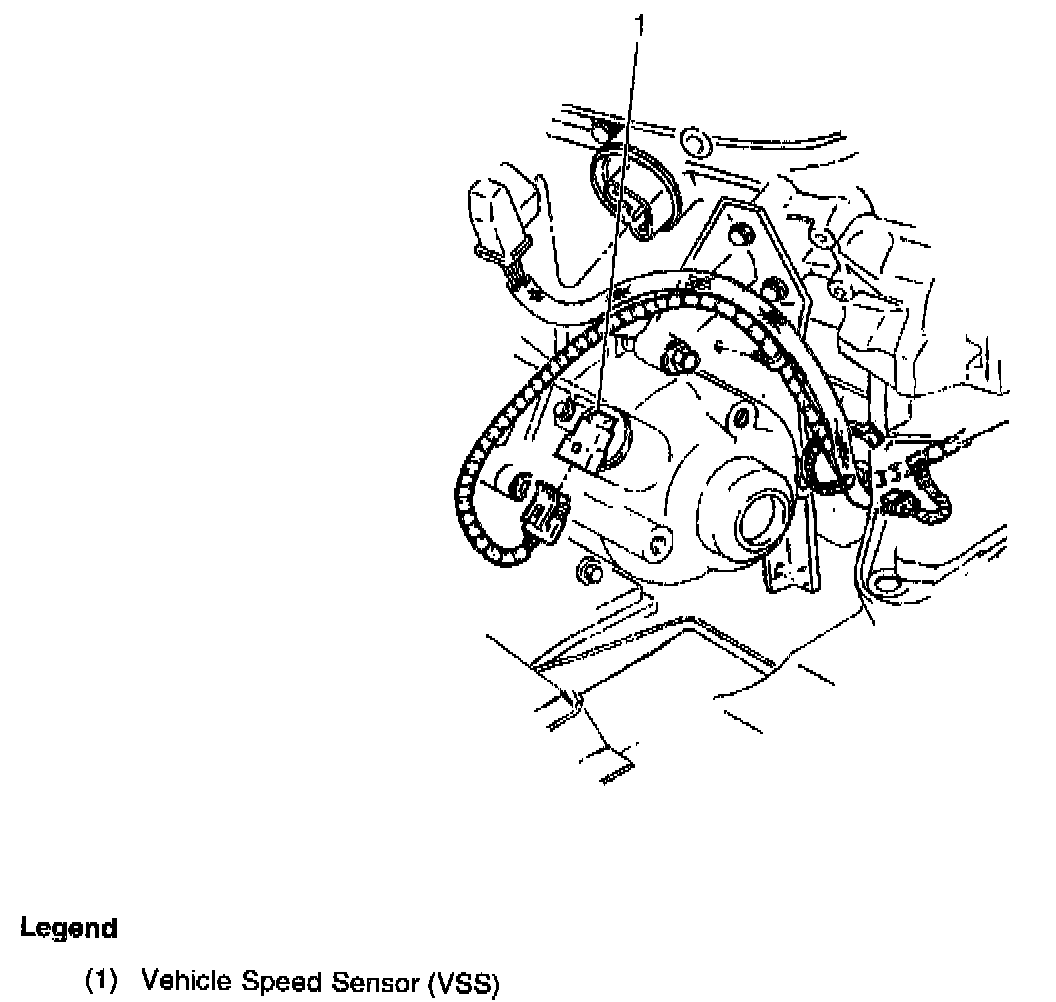 1

Legend

(1) Vehicle Speed Sensor (VSS)