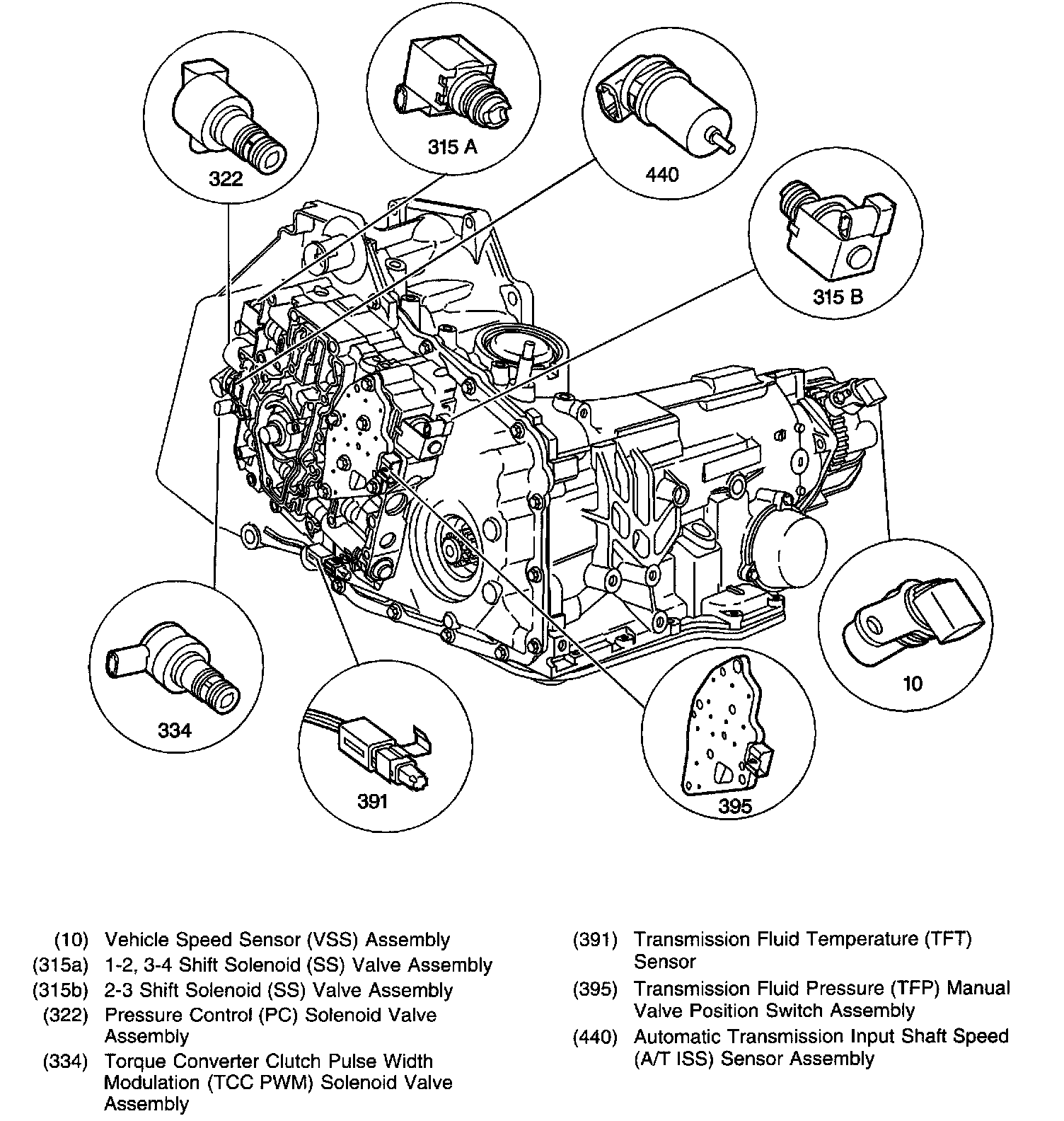 322

315 A

440

315 B

334

391

395

10

(10) Vehicle Speed Sensor (VSS) Assembly
(315a) 1-2, 3-4 Shift Solenoid (SS) Valve Assembly
(315b) 2-3 Shift Solenoid (SS) Valve Assembly
(322) Pressure Control (PC) Solenoid Valve Assembly
(334) Torque Converter Clutch Pulse Width Modulation (TCC PWM) Solenoid Valve Assembly

(391) Transmission Fluid Temperature (TFT) Sensor
(395) Transmission Fluid Pressure (TFP) Manual Valve Position Switch Assembly
(440) Automatic Transmission Input Shaft Speed (A/T ISS) Sensor Assembly