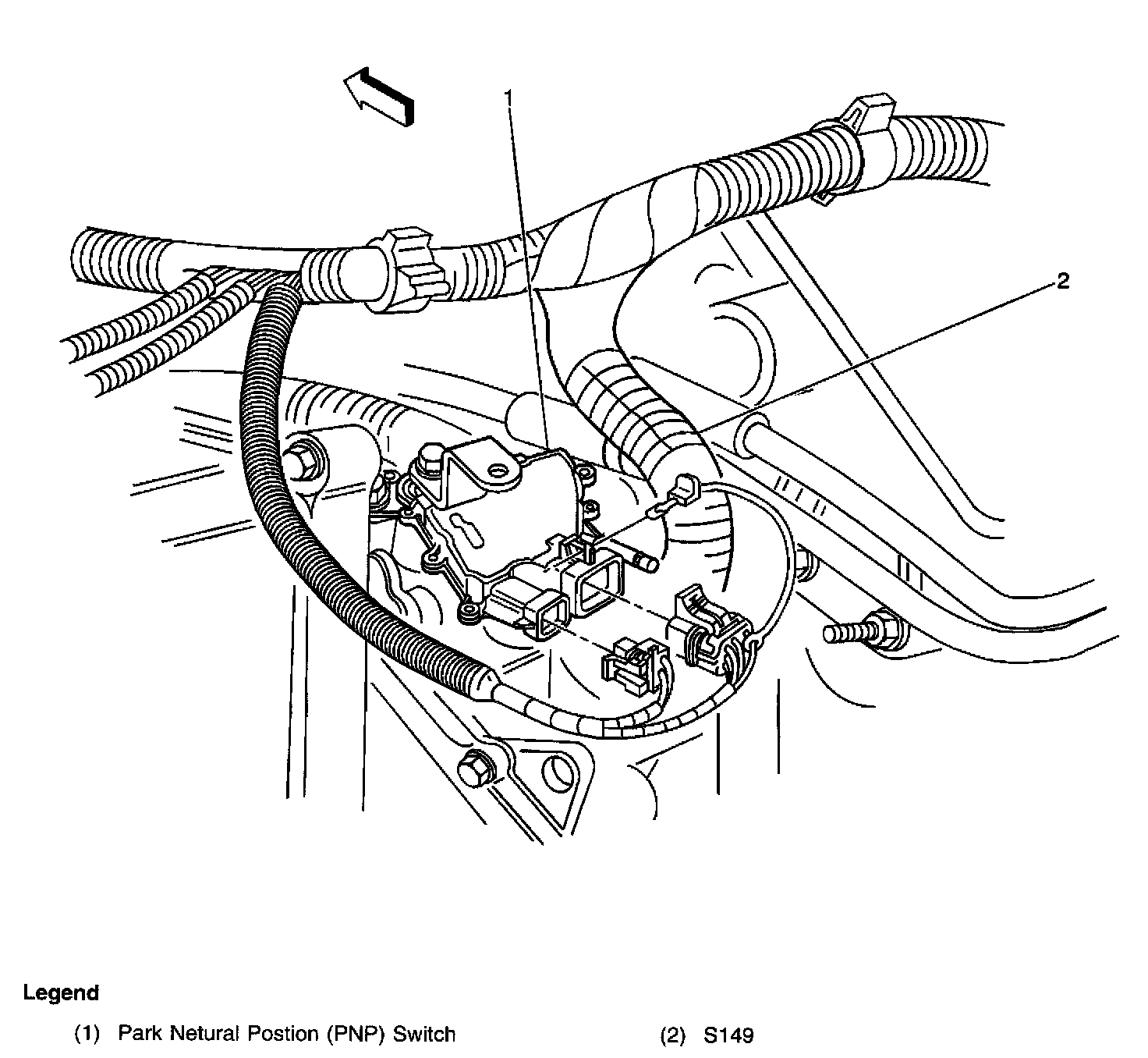 1

2

Legend

(1) Park Netural Postion (PNP) Switch

(2) S149