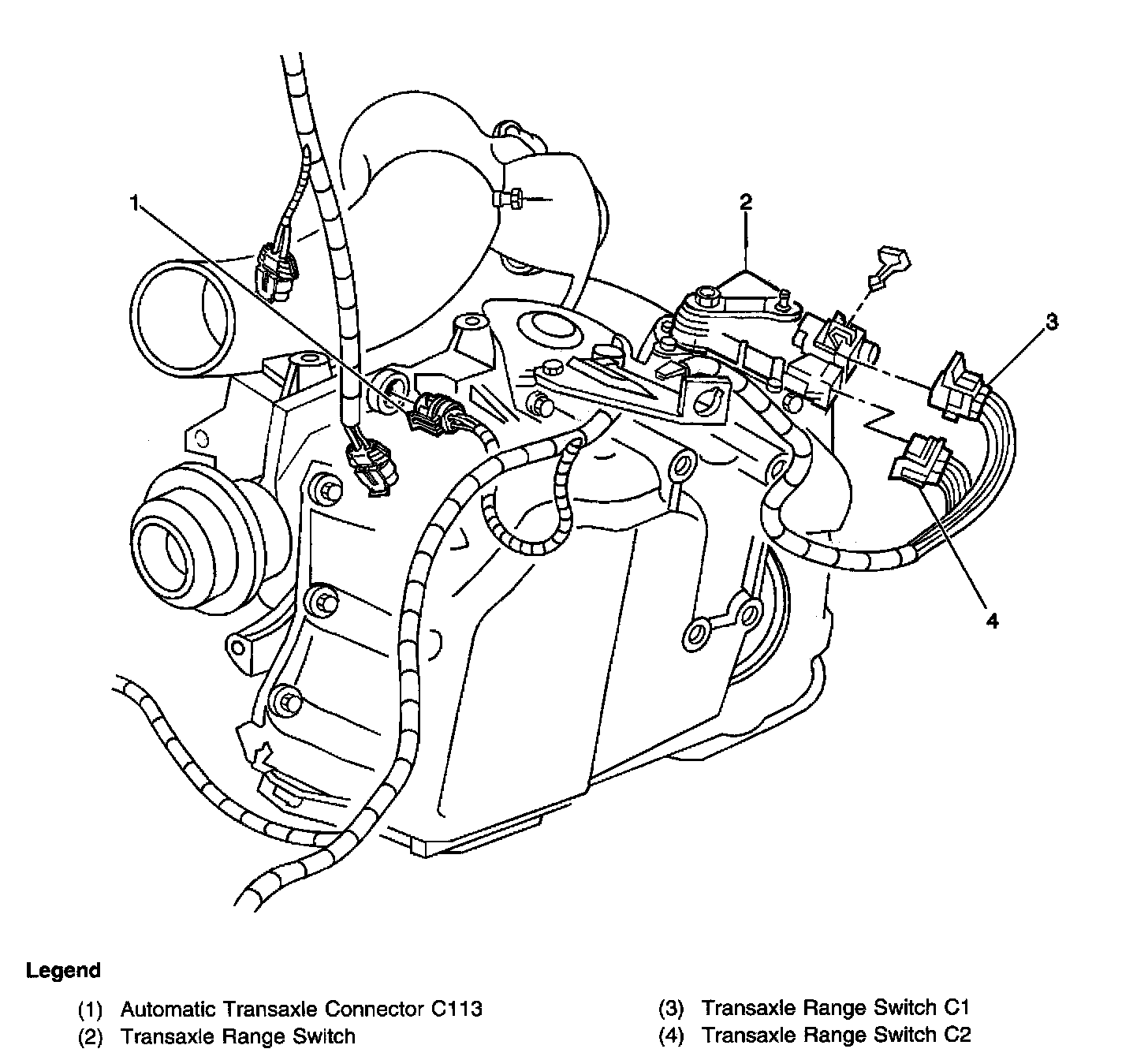 1
2
3
4

Legend

(1) Automatic Transaxle Connector C113
(2) Transaxle Range Switch
(3) Transaxle Range Switch C1
(4) Transaxle Range Switch C2