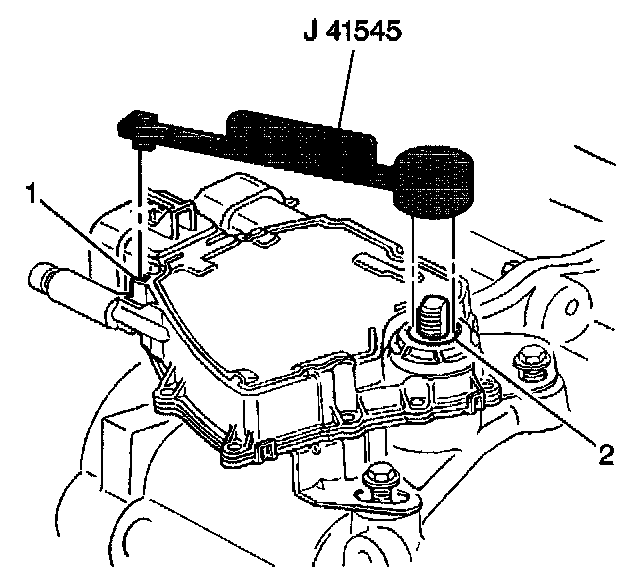 J 41545

1

2