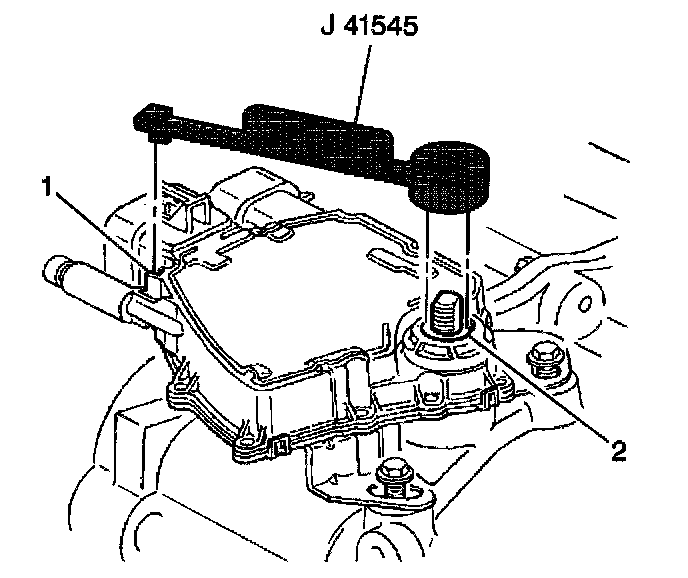 J 41545

1

2